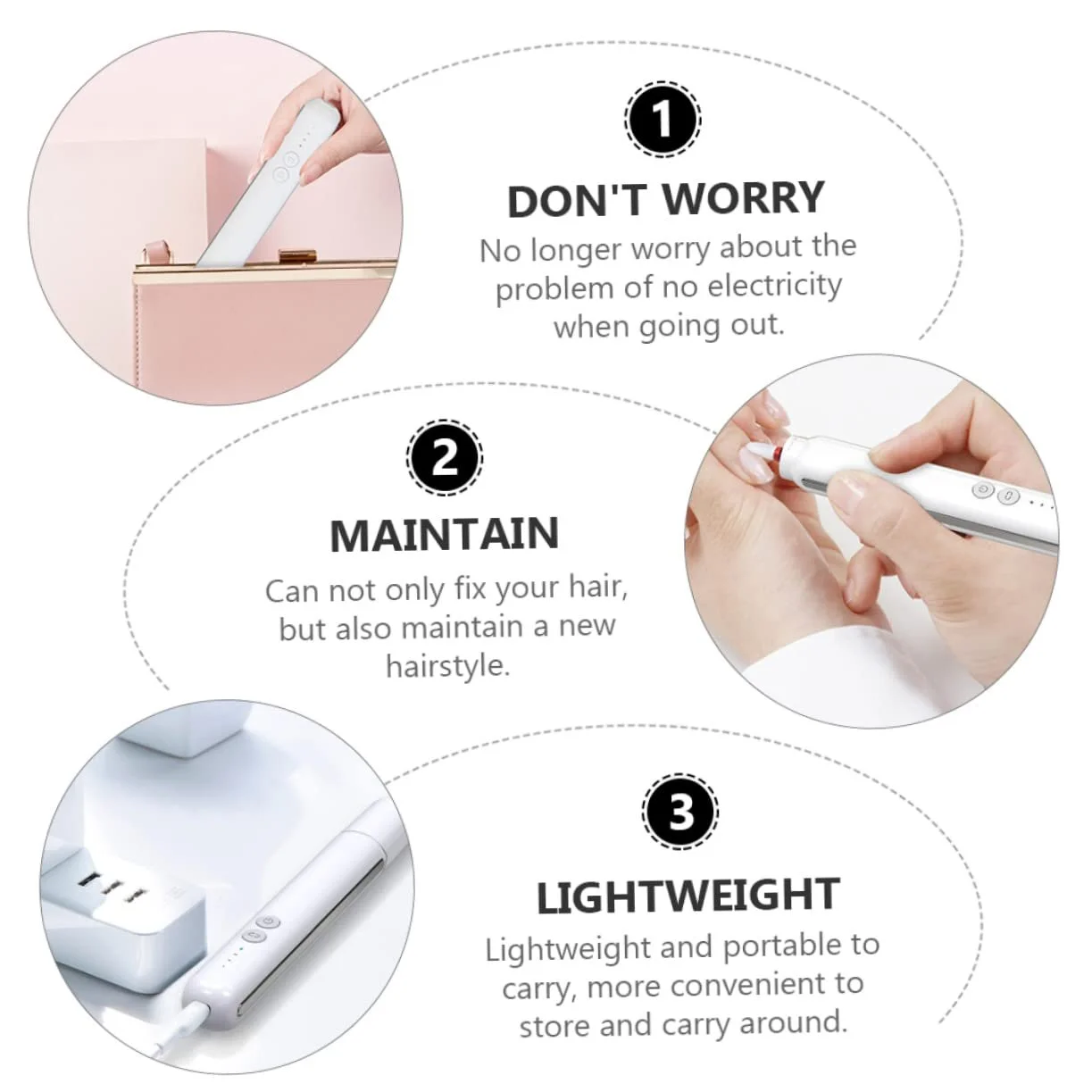 1

DON'T WORRY

No longer worry about the problem of no electricity when going out.

2

MAINTAIN

Can not only fix your hair, but also maintain a new hairstyle.

3

LIGHTWEIGHT

Lightweight and portable to carry, more convenient to store and carry around.