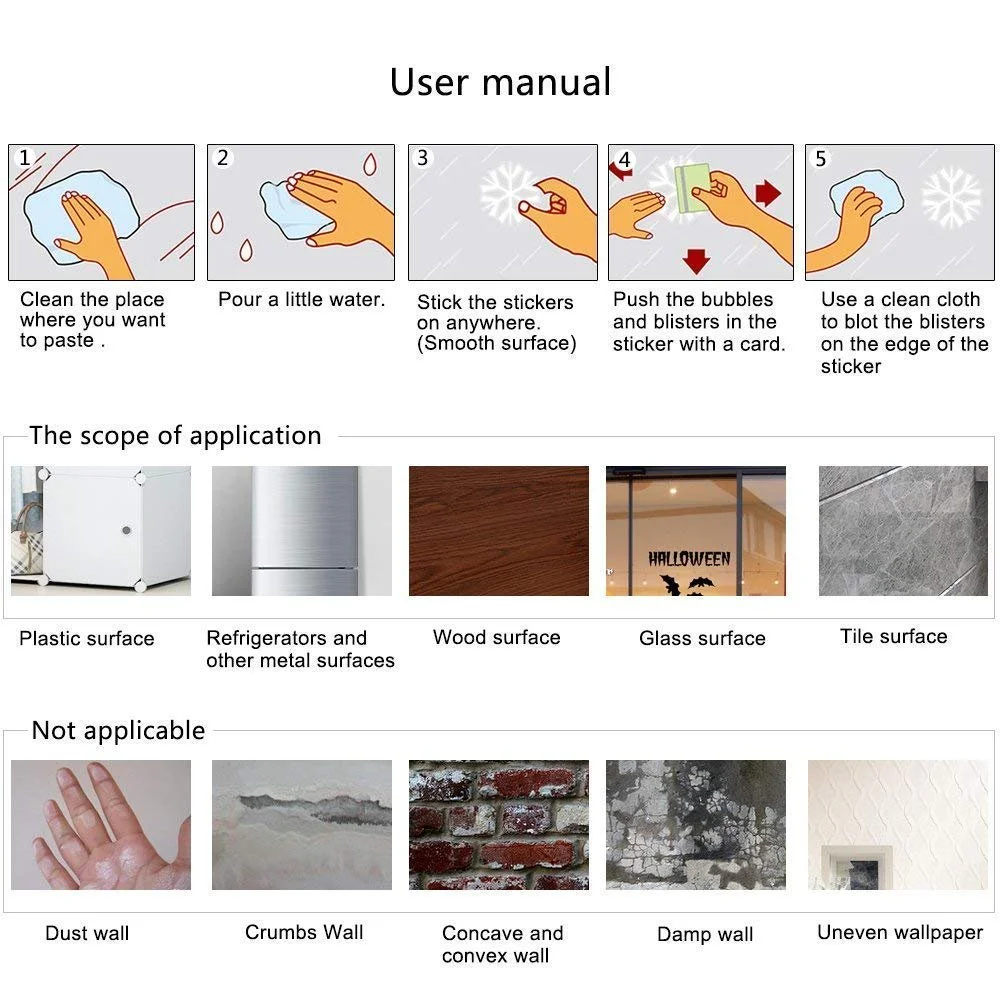 User manual

1

Clean the place where you want to paste .

2

Pour a little water.

3

Stick the stickers on anywhere. (Smooth surface)

4

Push the bubbles and blisters in the sticker with a card.

5

Use a clean cloth to blot the blisters on the edge of the sticker

The scope of application

HALLOWEEN

Plastic surface

Refrigerators and other metal surfaces

Wood surface

Glass surface

Tile surface

Not applicable

Dust wall

Crumbs Wall

Concave and convex wall

Damp wall

Uneven wallpaper