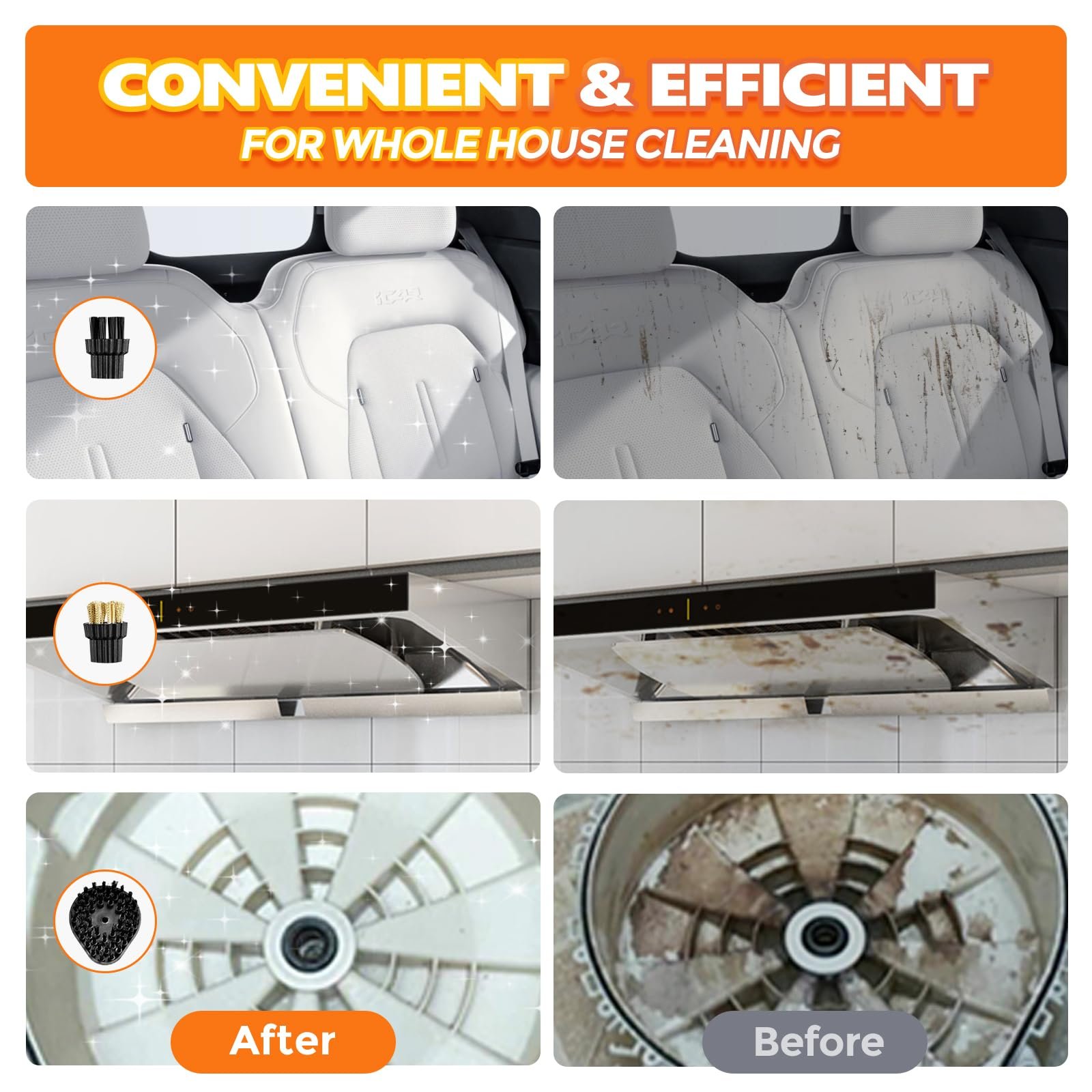 CONVENIENT & EFFICIENT
FOR WHOLE HOUSE CLEANING

After

Before