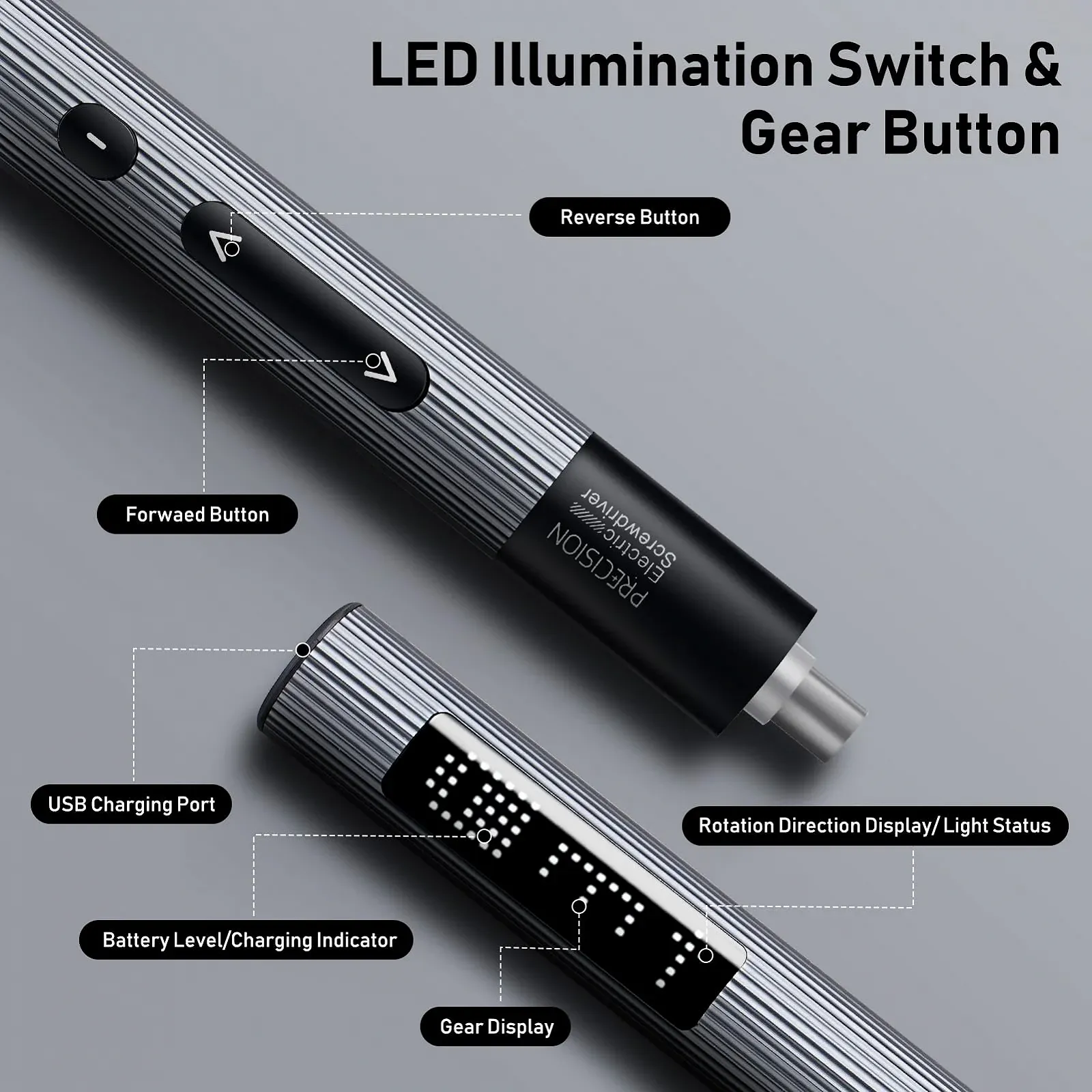 LED Illumination Switch & Gear Button

Reverse Button

Forwaed Button

PRECISION Electric Screwdriver

USB Charging Port

Rotation Direction Display/ Light Status

Battery Level/Charging Indicator

Gear Display