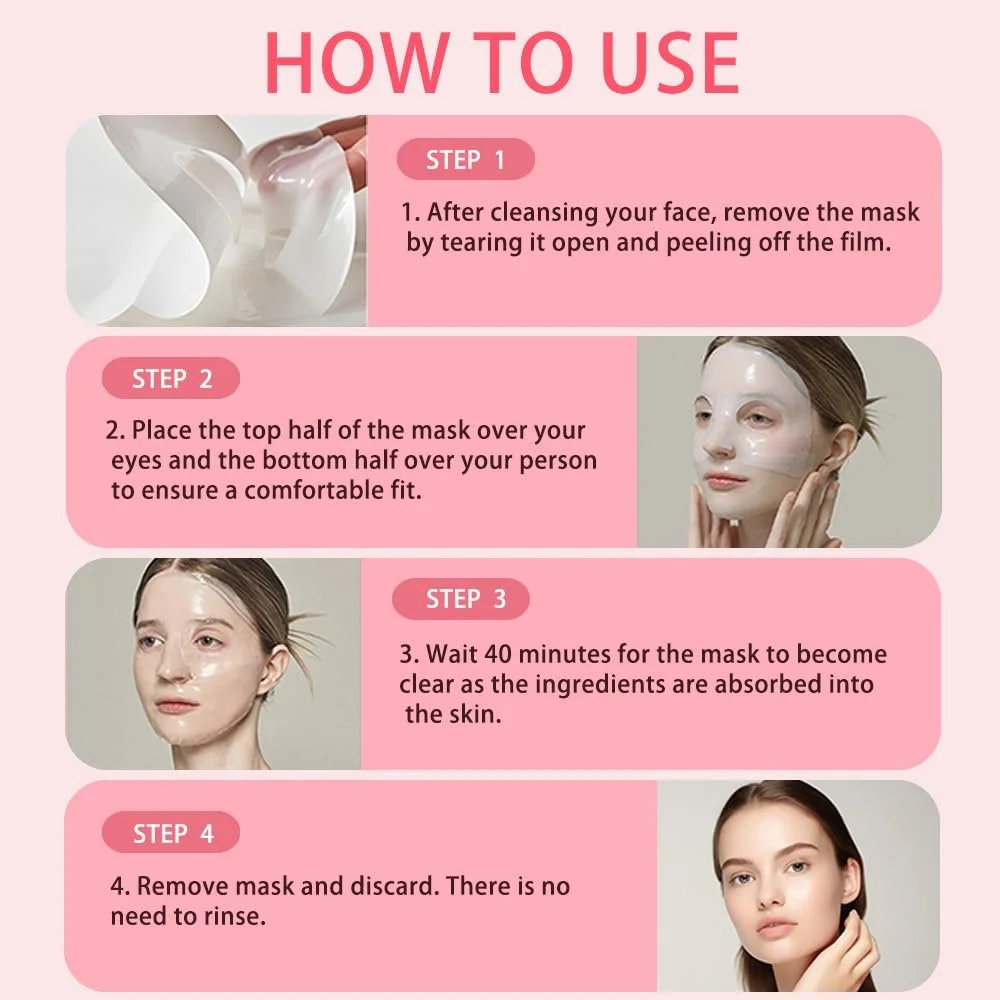 HOW TO USE

STEP 1

1. After cleansing your face, remove the mask by tearing it open and peeling off the film.

STEP 2

2. Place the top half of the mask over your eyes and the bottom half over your person to ensure a comfortable fit.

STEP 3

3. Wait 40 minutes for the mask to become clear as the ingredients are absorbed into the skin.

STEP 4

4. Remove mask and discard. There is no need to rinse.