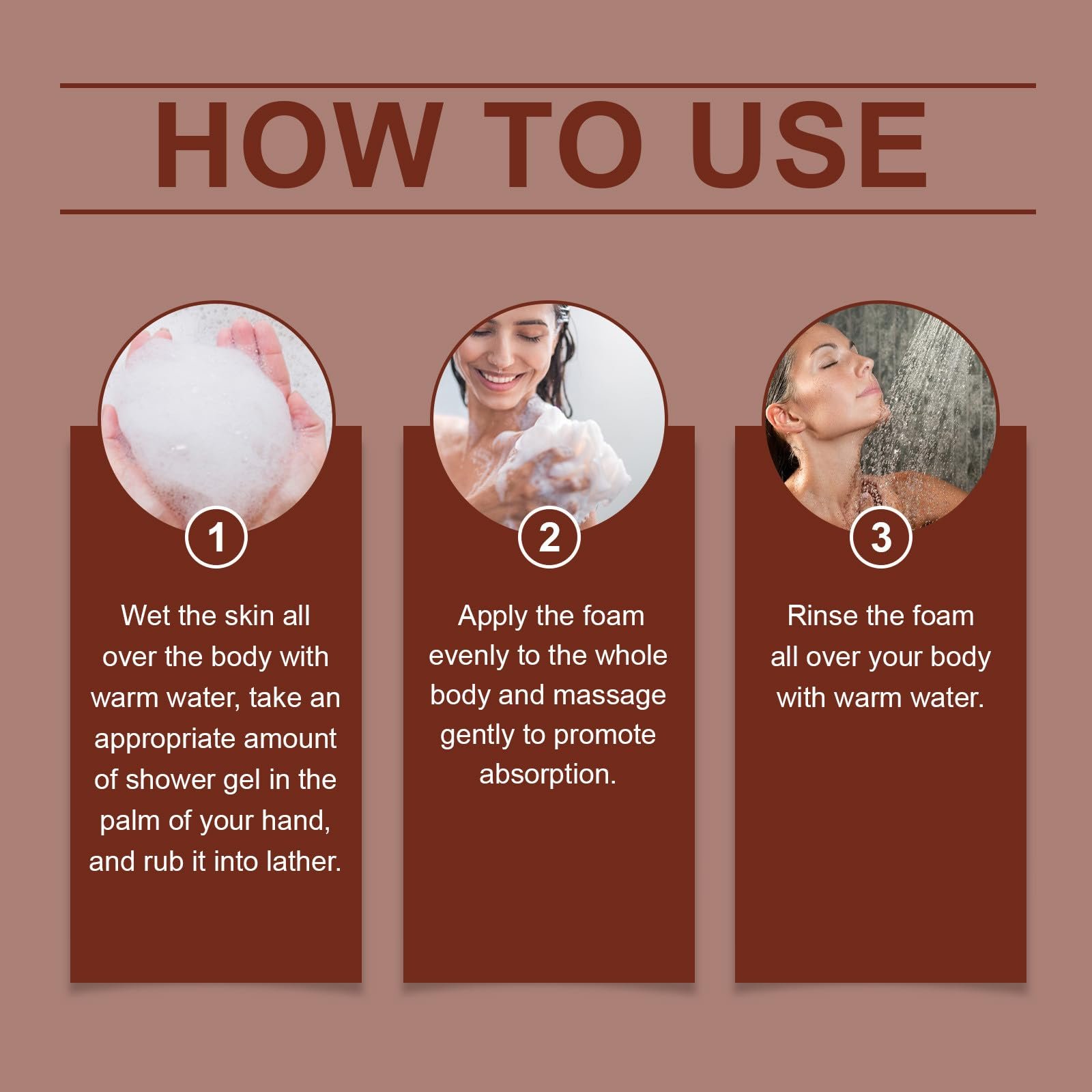 HOW TO USE

1

Wet the skin all over the body with warm water, take an appropriate amount of shower gel in the palm of your hand, and rub it into lather.

2

Apply the foam evenly to the whole body and massage gently to promote absorption.

3

Rinse the foam all over your body with warm water.