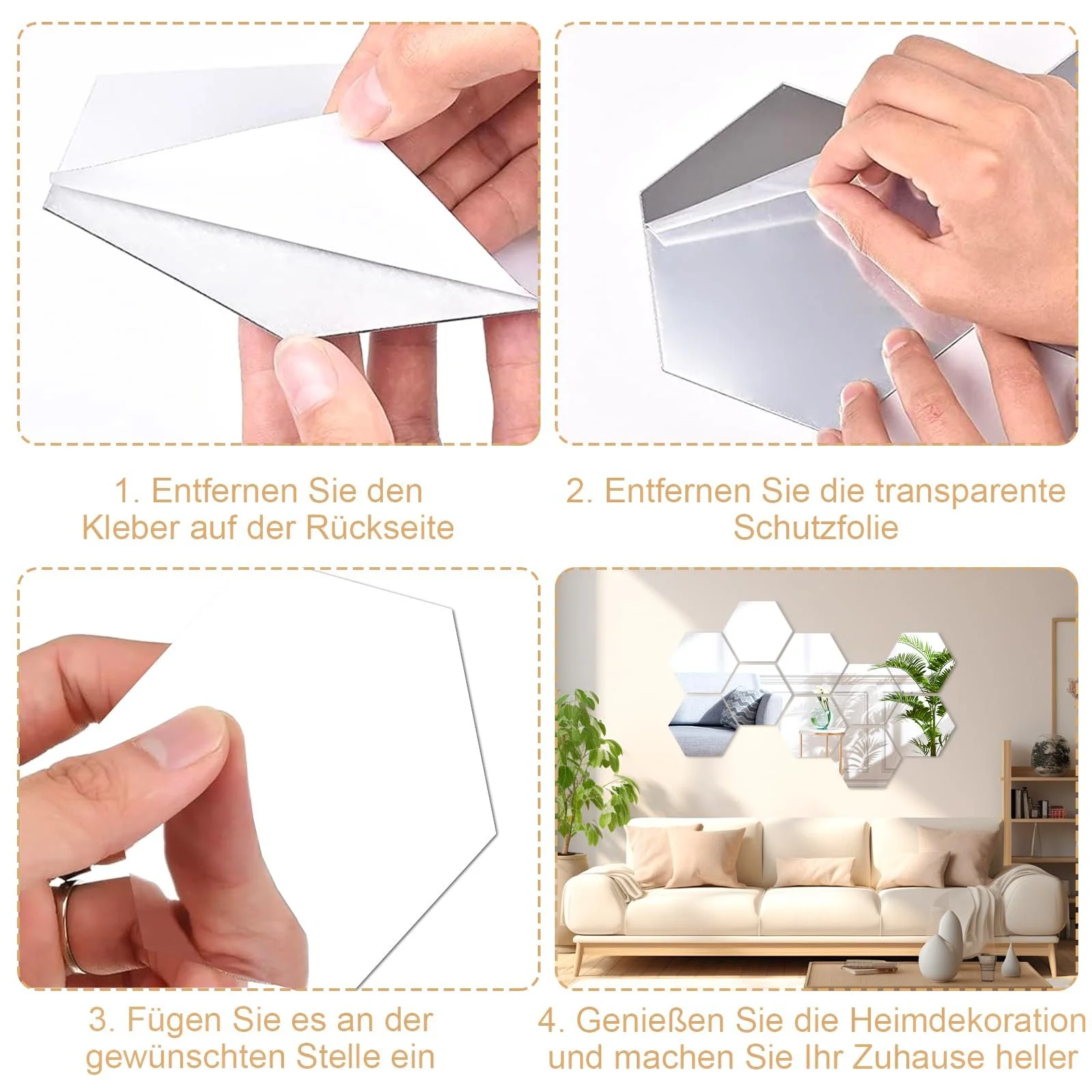 1. Entfernen Sie den Kleber auf der Rückseite

2. Entfernen Sie die transparente Schutzfolie

3. Fügen Sie es an der gewünschten Stelle ein

4. Genießen Sie die Heimdekoration und machen Sie Ihr Zuhause heller