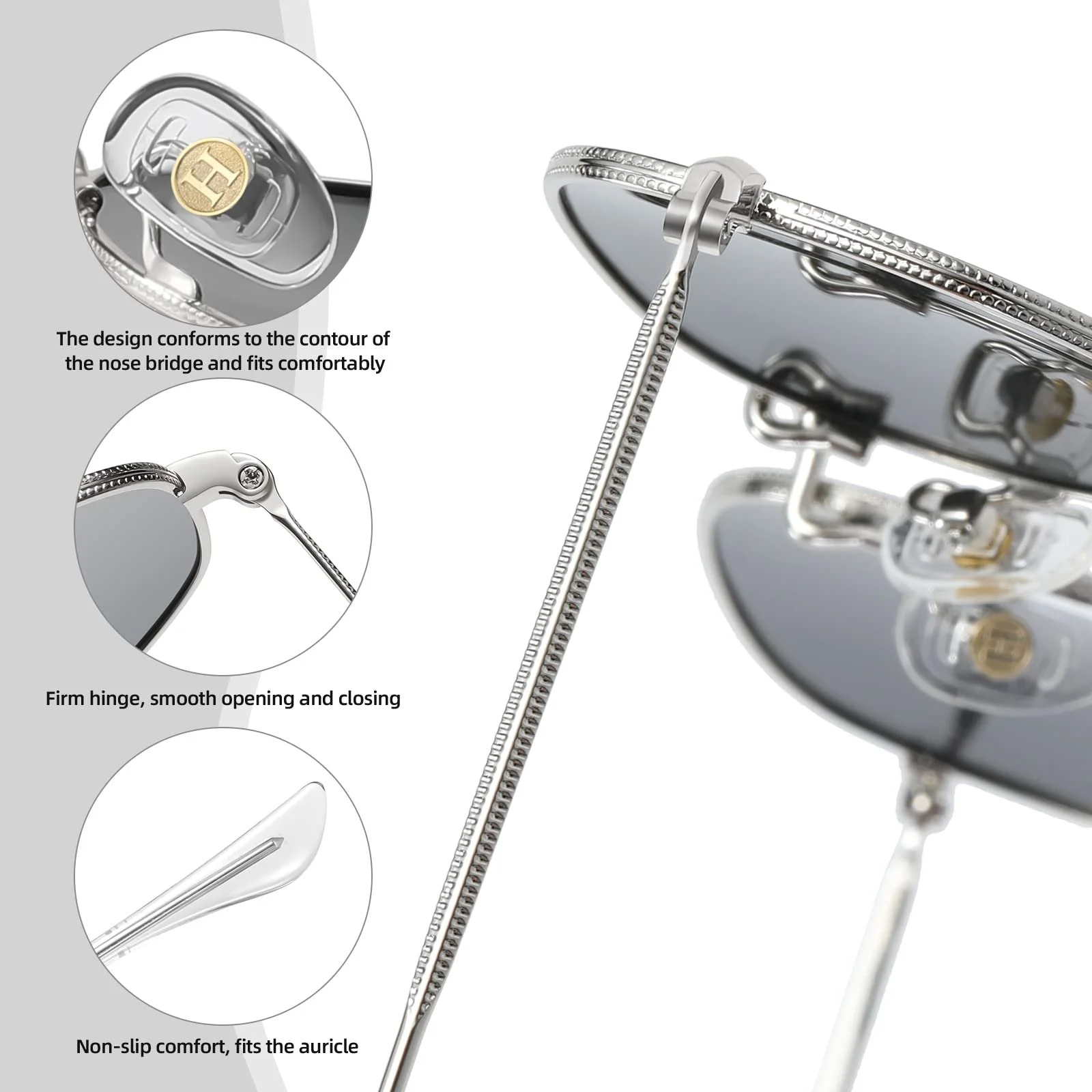 H

The design conforms to the contour of the nose bridge and fits comfortably

Firm hinge, smooth opening and closing

Non-slip comfort, fits the auricle