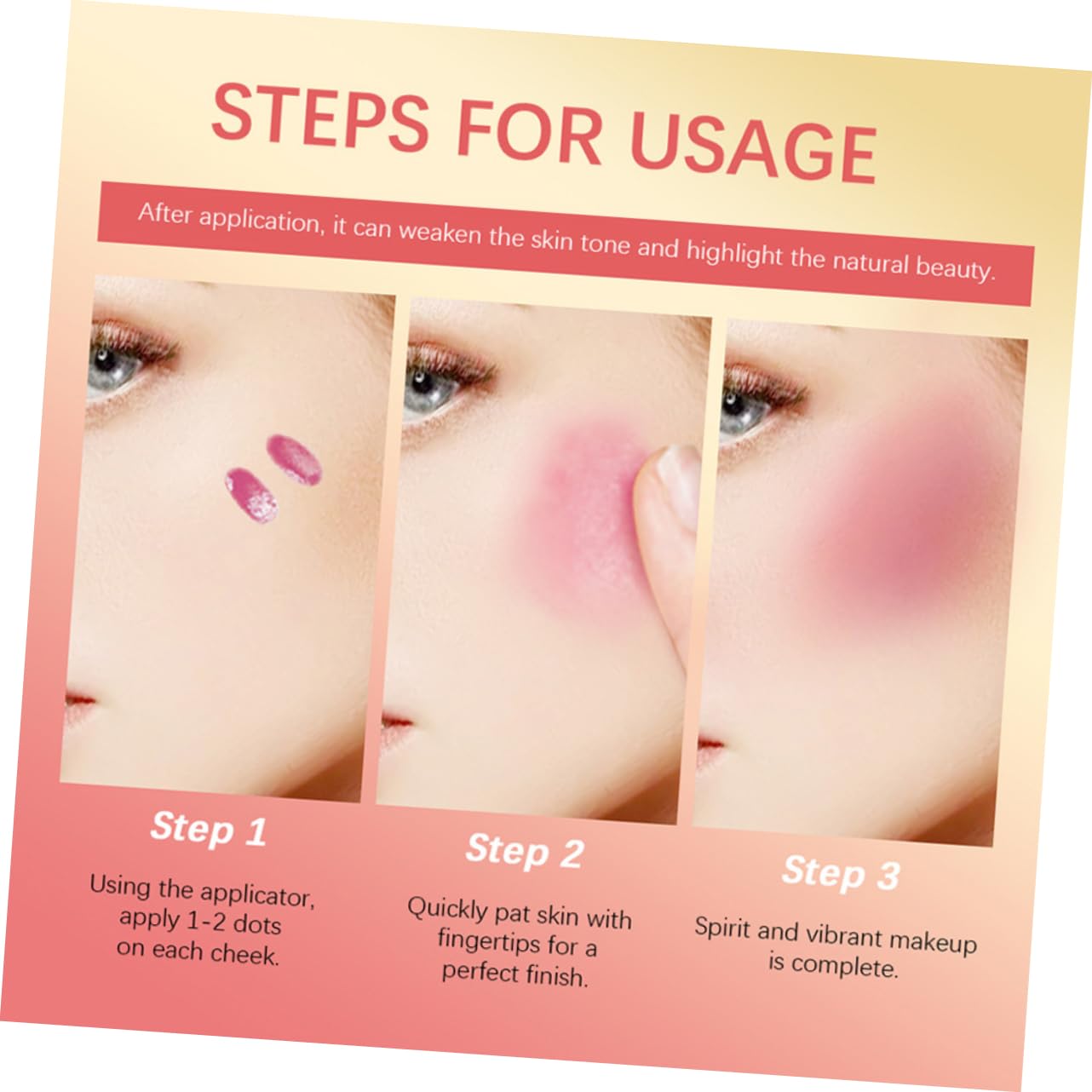 STEPS FOR USAGE

After application, it can weaken the skin tone and highlight the natural beauty.

Step 1

Using the applicator, apply 1-2 dots on each cheek.

Step 2

Quickly pat skin with fingertips for a perfect finish.

Step 3

Spirit and vibrant makeup is complete.