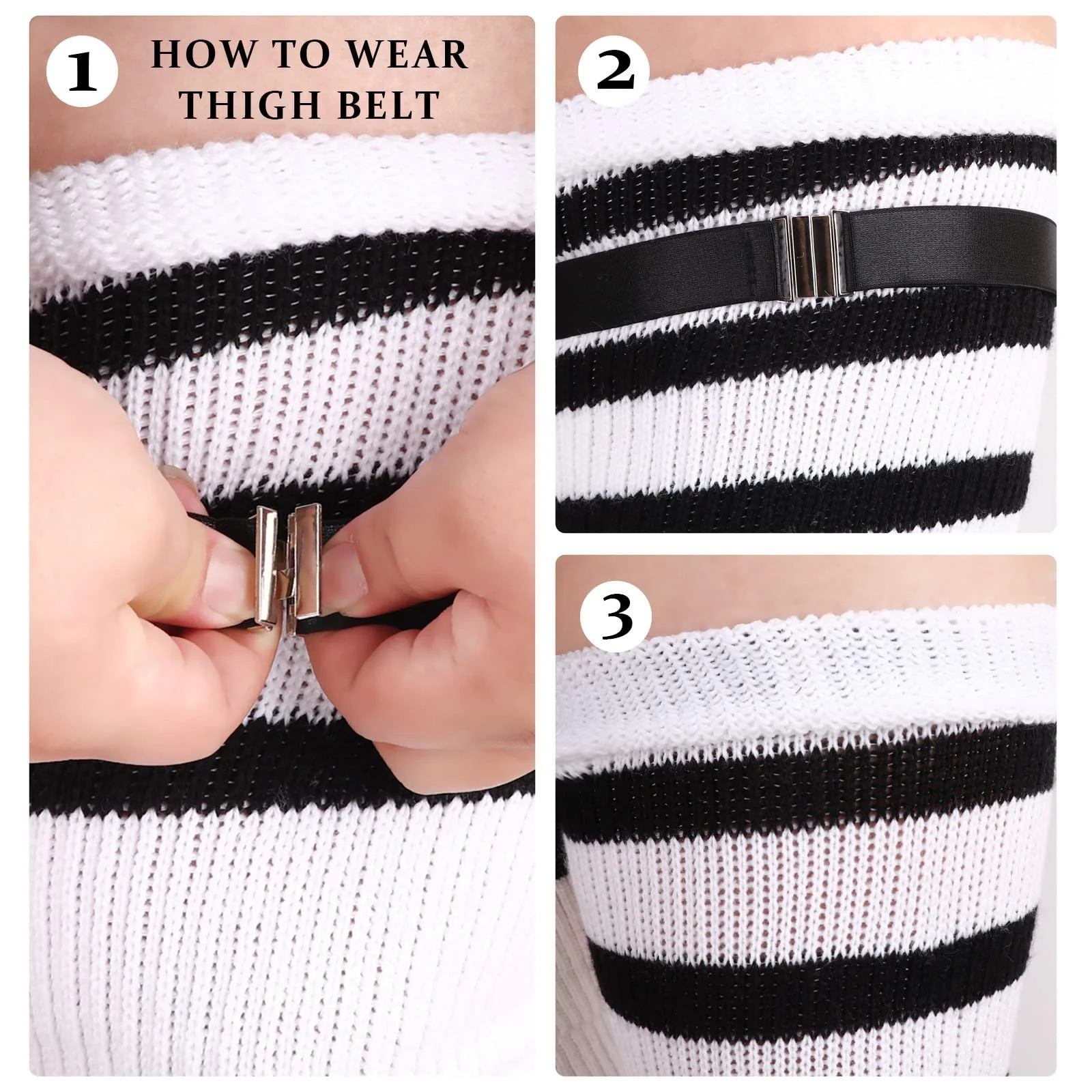 1
HOW TO WEAR
THIGH BELT

2

3