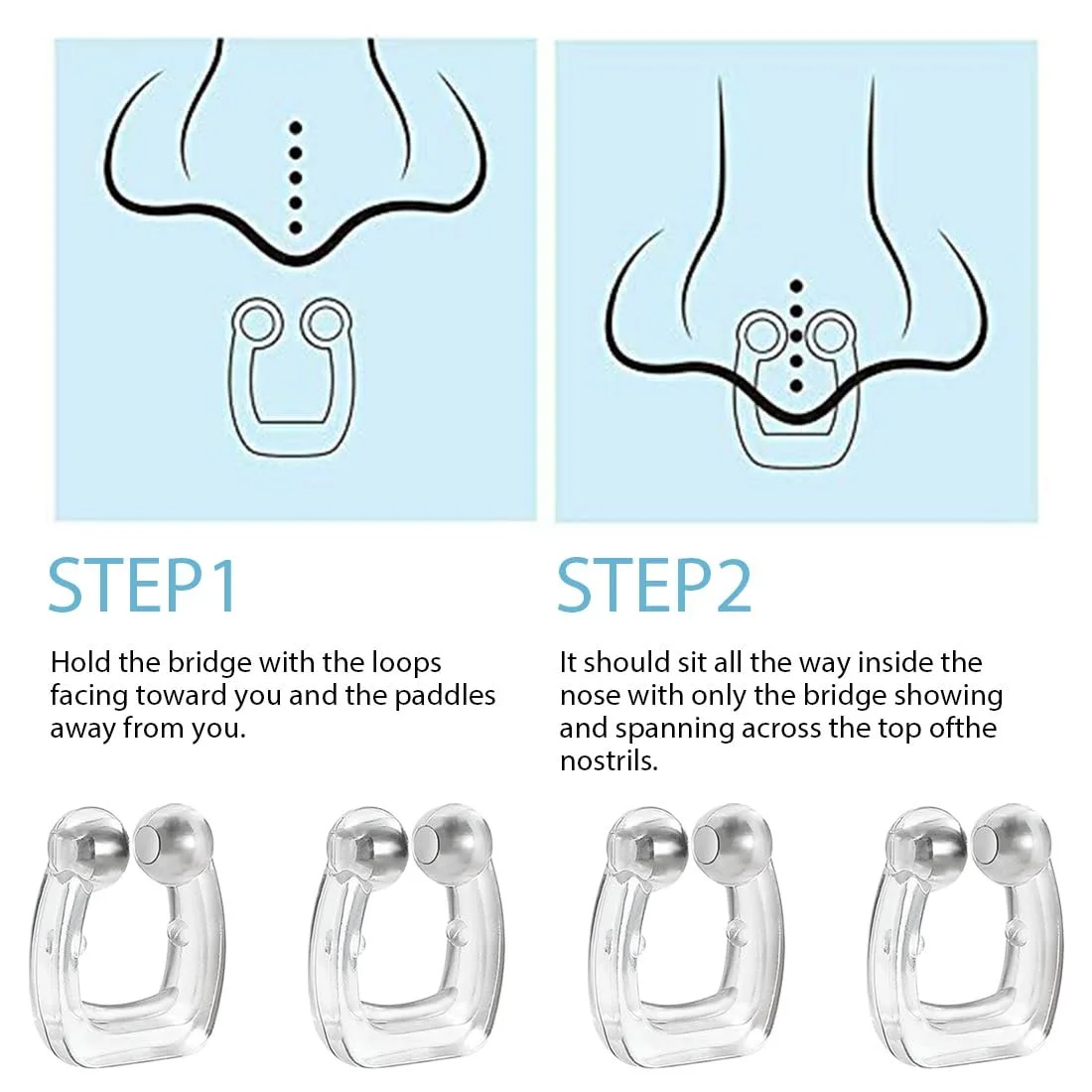 STEP1

Hold the bridge with the loops facing toward you and the paddles away from you.

STEP2

It should sit all the way inside the nose with only the bridge showing and spanning across the top ofthe nostrils.