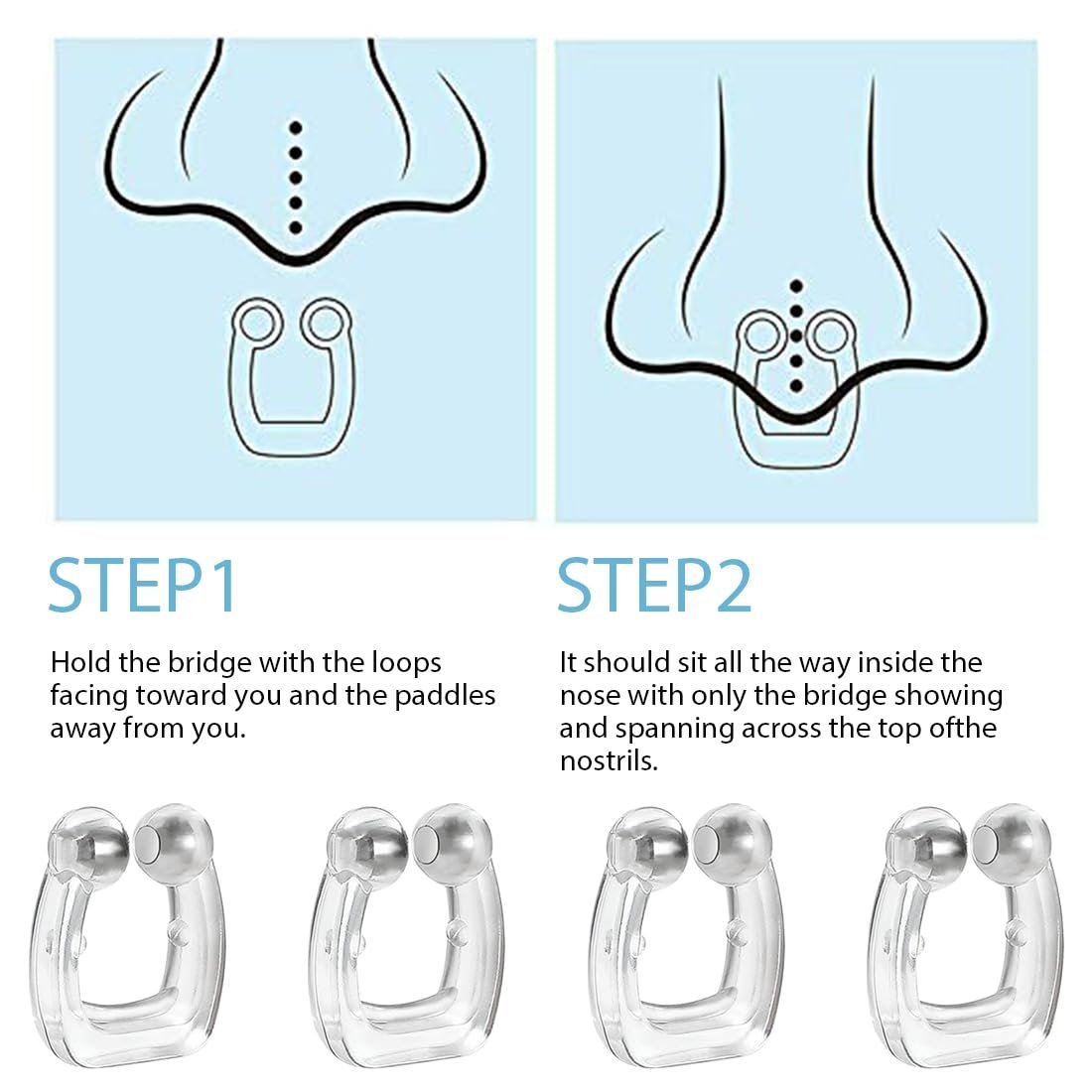 STEP1

Hold the bridge with the loops facing toward you and the paddles away from you.

STEP2

It should sit all the way inside the nose with only the bridge showing and spanning across the top ofthe nostrils.