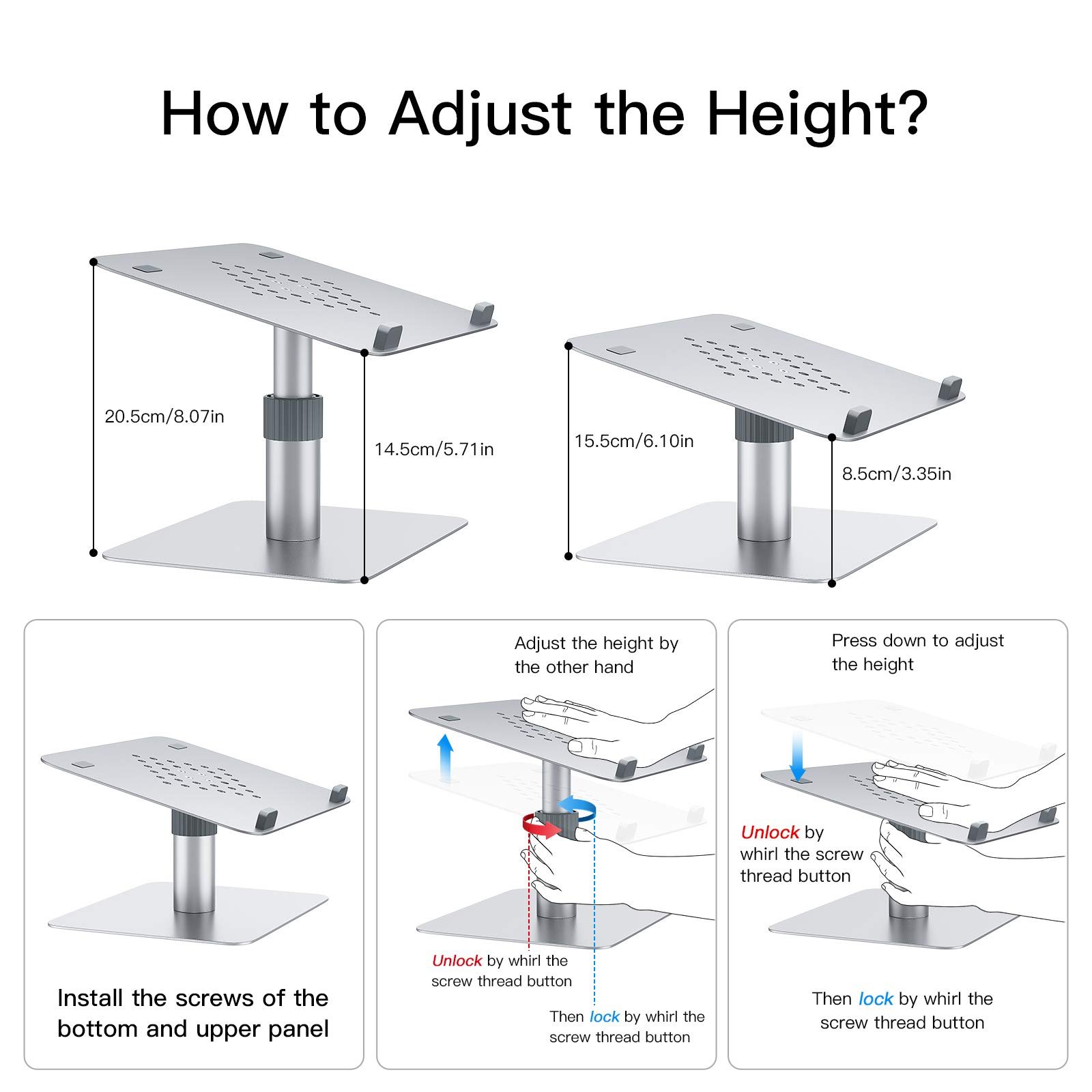 How to Adjust the Height?

20.5cm/8.07in

14.5cm/5.71in

15.5cm/6.10in

8.5cm/3.35in

Install the screws of the bottom and upper panel

Adjust the height by the other hand

Unlock by whirl the screw thread button

Then lock by whirl the screw thread button

Press down to adjust the height

Unlock by whirl the screw thread button

Then lock by whirl the screw thread button