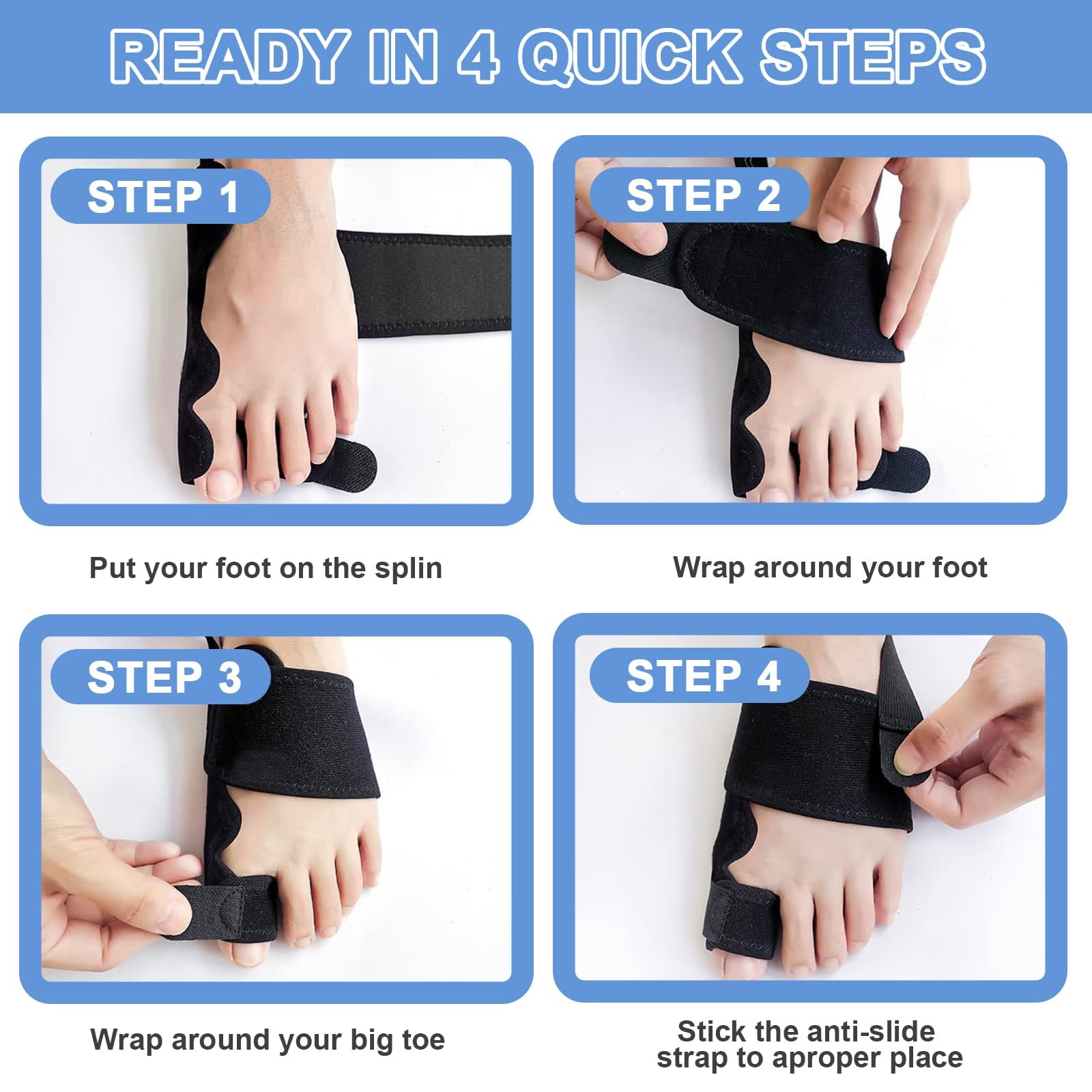 READY IN 4 QUICK STEPS

STEP 1

Put your foot on the splin

STEP 2

Wrap around your foot

STEP 3

Wrap around your big toe

STEP 4

Stick the anti-slide strap to aproper place