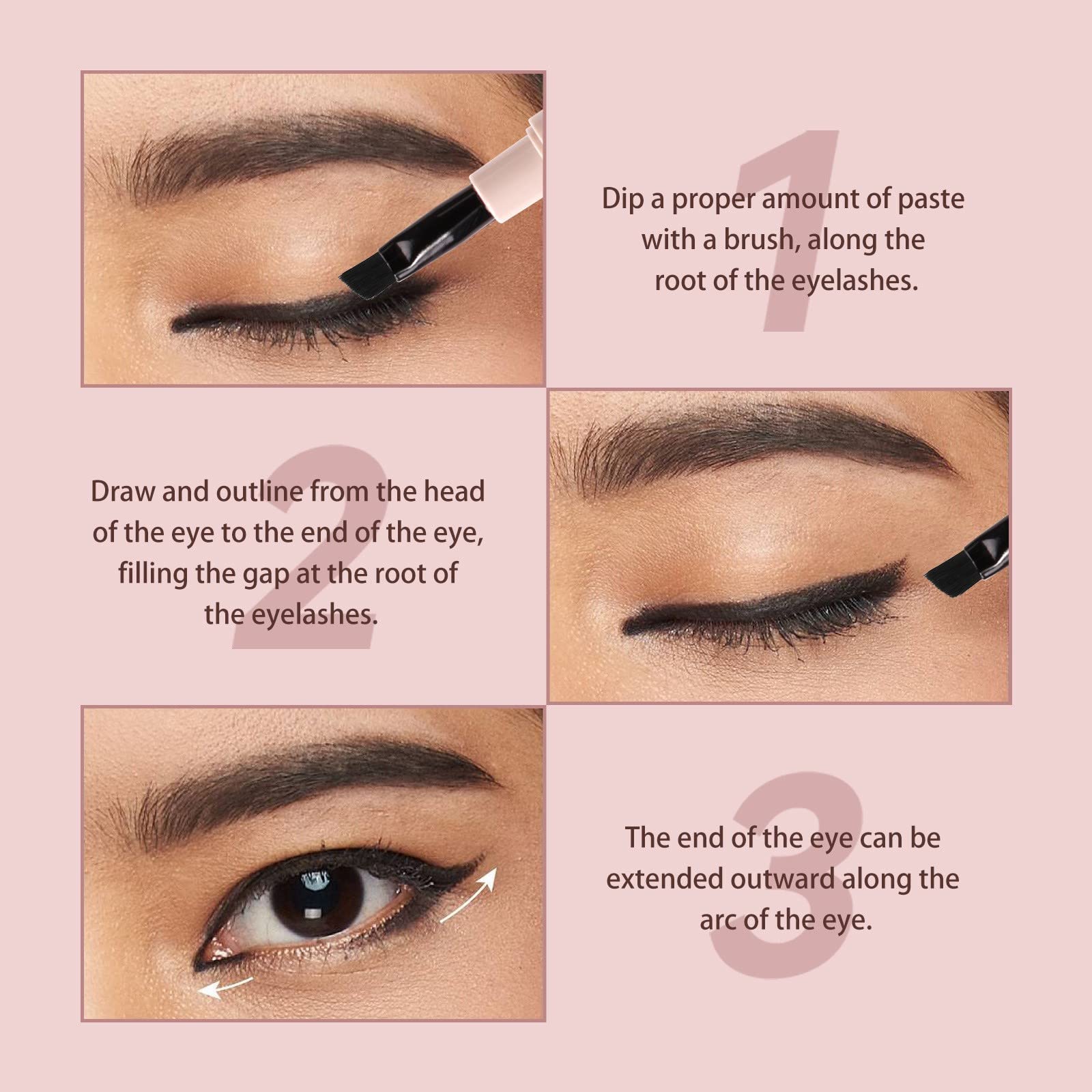 1
Dip a proper amount of paste with a brush, along the root of the eyelashes.

2
Draw and outline from the head of the eye to the end of the eye, filling the gap at the root of the eyelashes.

3
The end of the eye can be extended outward along the arc of the eye.