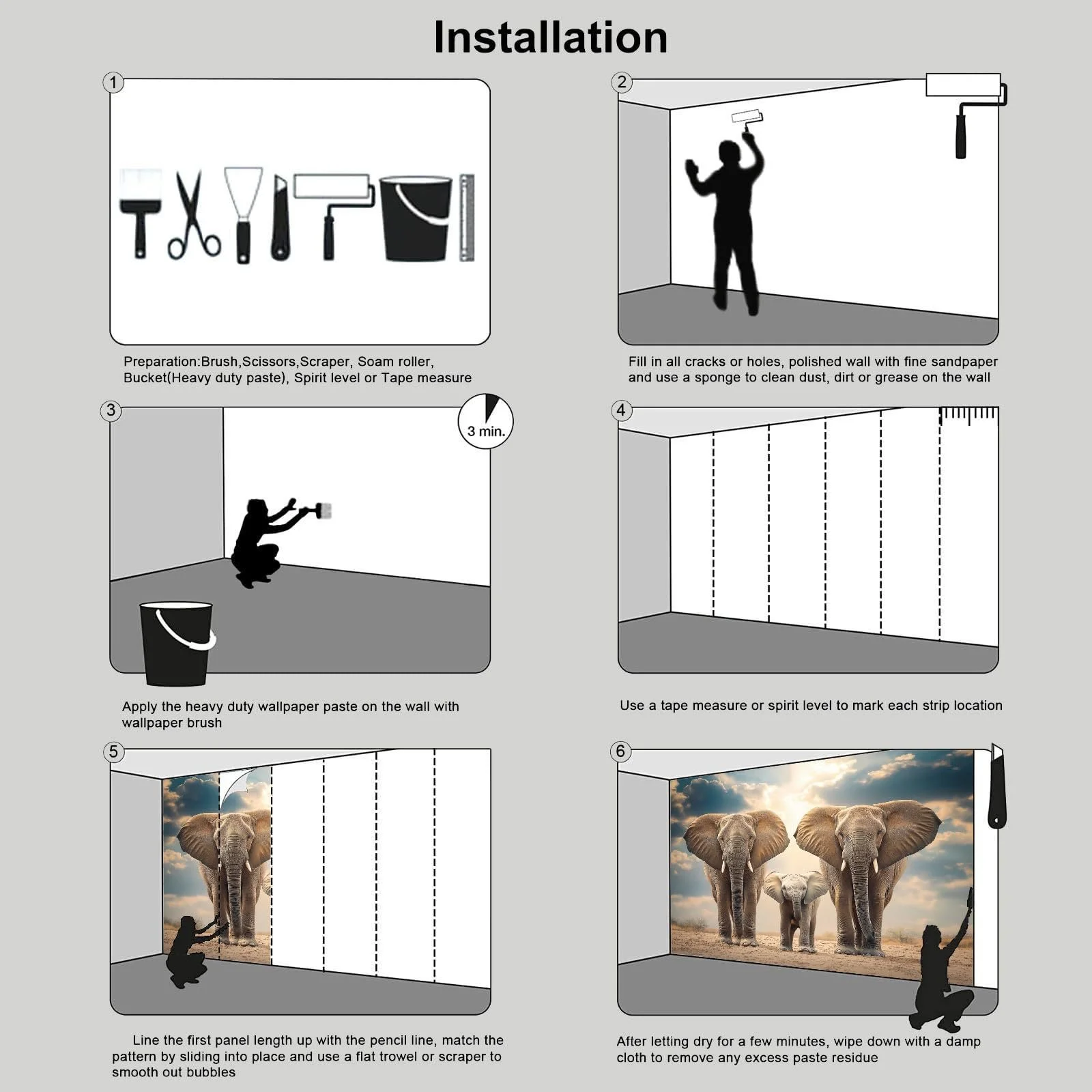 Installation

1

Preparation:Brush,Scissors,Scraper, Soam roller, Bucket(Heavy duty paste), Spirit level or Tape measure

2

Fill in all cracks or holes, polished wall with fine sandpaper and use a sponge to clean dust, dirt or grease on the wall

3

3 min.

Apply the heavy duty wallpaper paste on the wall with wallpaper brush

4

Use a tape measure or spirit level to mark each strip location

5

Line the first panel length up with the pencil line, match the pattern by sliding into place and use a flat trowel or scraper to smooth out bubbles

6

After letting dry for a few minutes, wipe down with a damp cloth to remove any excess paste residue