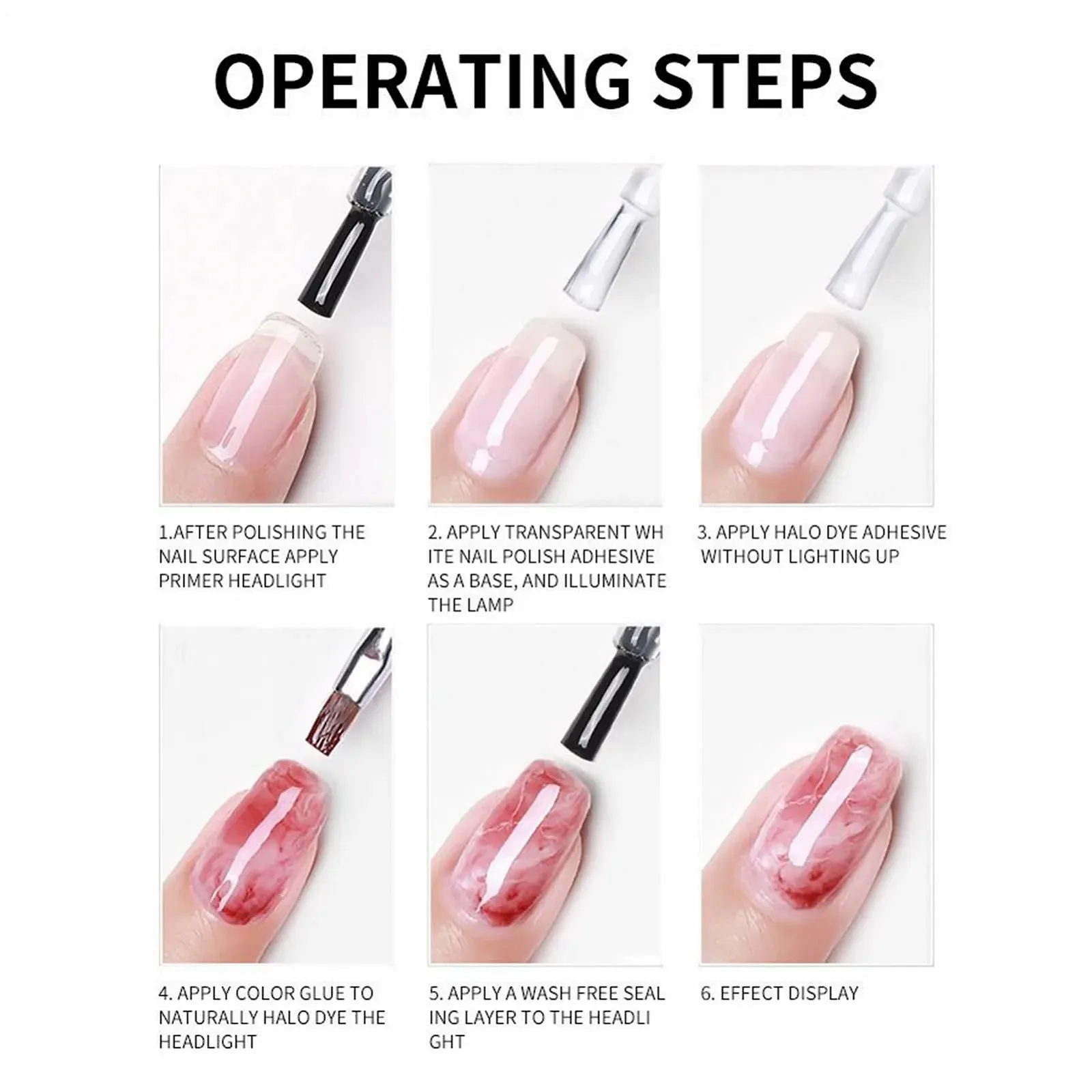 OPERATING STEPS

1.AFTER POLISHING THE NAIL SURFACE APPLY PRIMER HEADLIGHT

2. APPLY TRANSPARENT WH ITE NAIL POLISH ADHESIVE AS A BASE, AND ILLUMINATE THE LAMP

3. APPLY HALO DYE ADHESIVE WITHOUT LIGHTING UP

4. APPLY COLOR GLUE TO NATURALLY HALO DYE THE HEADLIGHT

5. APPLY A WASH FREE SEAL ING LAYER TO THE HEADLI GHT

6. EFFECT DISPLAY