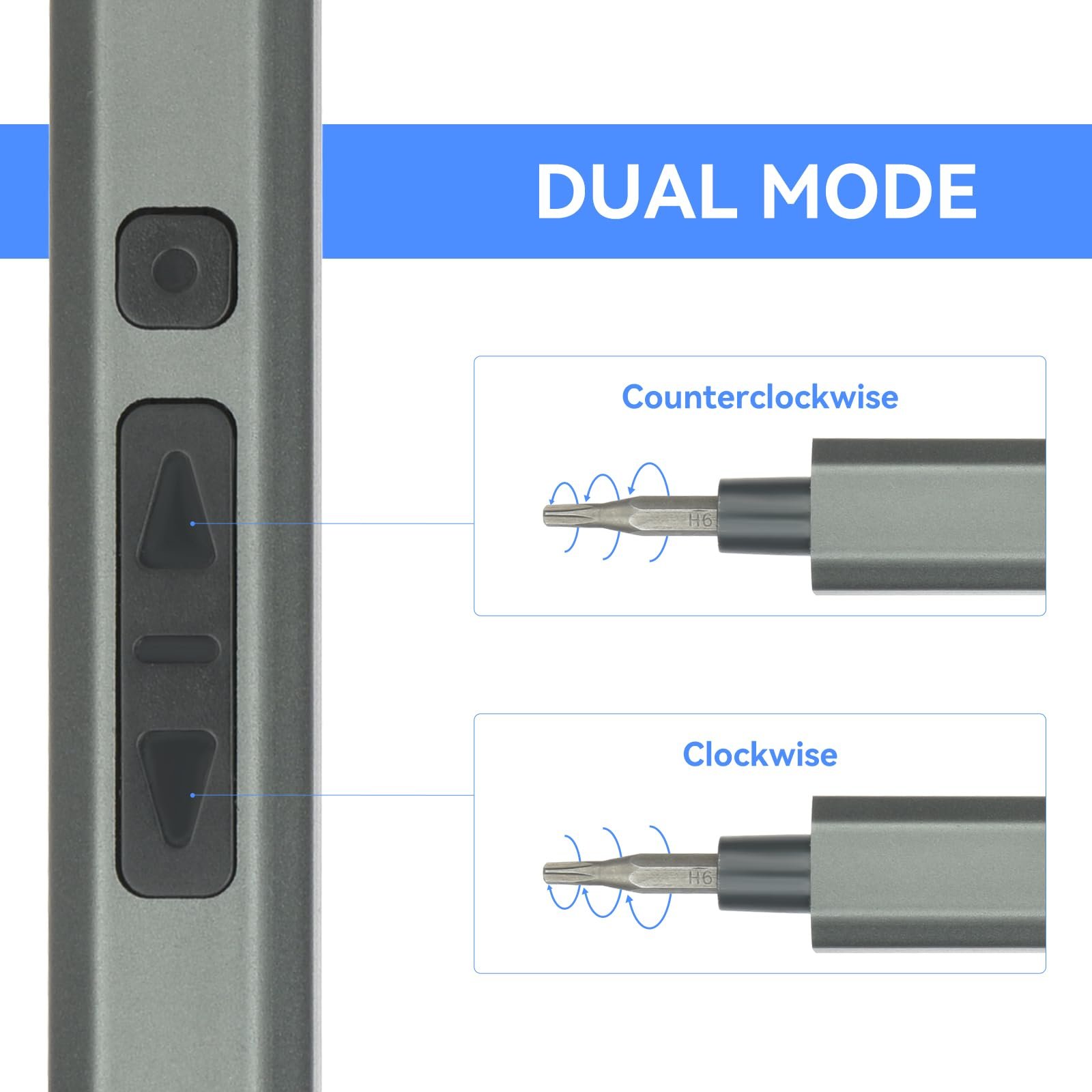 DUAL MODE

Counterclockwise

H6

Clockwise

H6