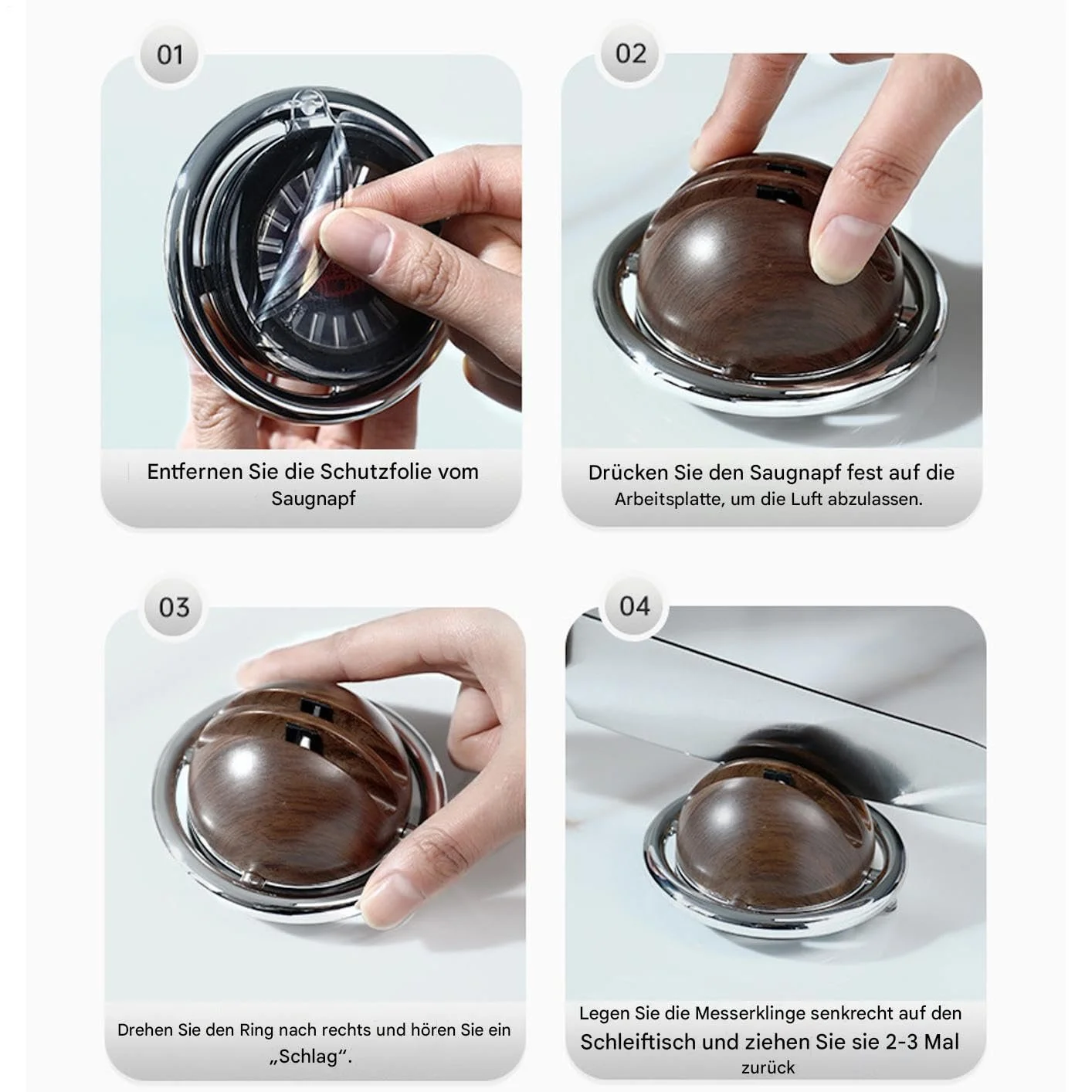 01

Entfernen Sie die Schutzfolie vom Saugnapf

02

Drücken Sie den Saugnapf fest auf die Arbeitsplatte, um die Luft abzulassen.

03

Drehen Sie den Ring nach rechts und hören Sie ein „Schlag“.

04

Legen Sie die Messerklinge senkrecht auf den Schleiftisch und ziehen Sie sie 2-3 Mal zurück