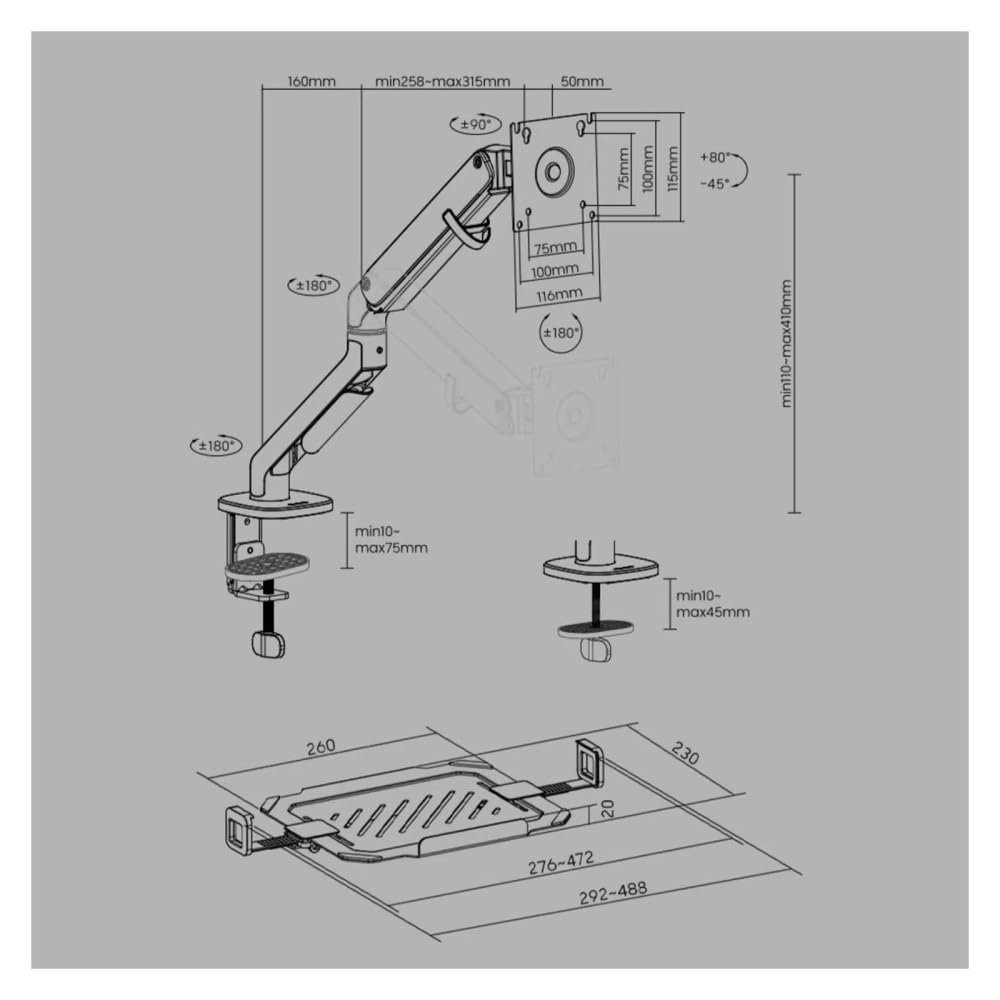 160mm
min258~max315mm
50mm
±90°
75mm
100mm
115mm
+80°
-45°
75mm
100mm
116mm
±180°
±180°
±180°
min110~max410mm
min10~max75mm
min10~max45mm
260
230
20
276~472
292~488