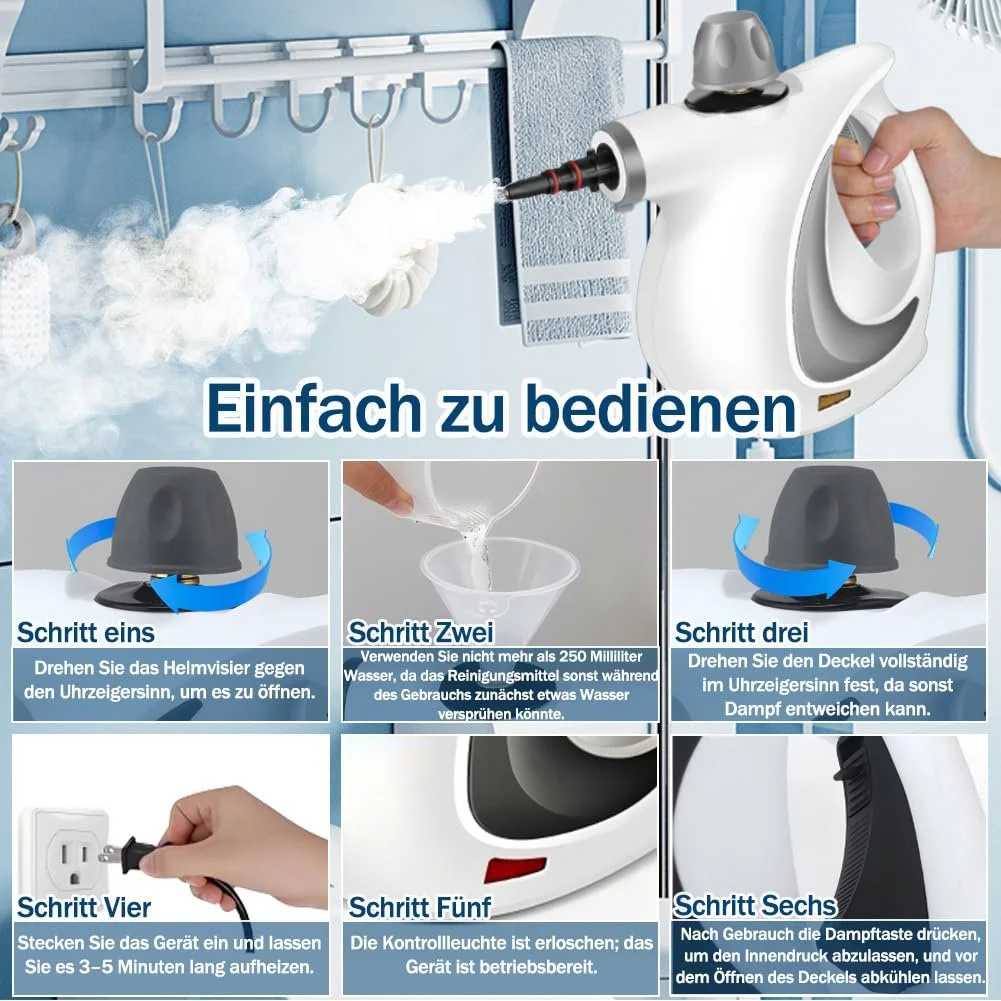 Einfach zu bedienen

Schritt eins
Drehen Sie das Helmvisier gegen den Uhrzeigersinn, um es zu öffnen.

Schritt Zwei
Verwenden Sie nicht mehr als 250 Milliliter Wasser, da das Reinigungsmittel sonst während des Gebrauchs zunächst etwas Wasser versprühen könnte.

Schritt drei
Drehen Sie den Deckel vollständig im Uhrzeigersinn fest, da sonst Dampf entweichen kann.

Schritt Vier
Stecken Sie das Gerät ein und lassen Sie es 3–5 Minuten lang aufheizen.

Schritt Fünf
Die Kontrollleuchte ist erloschen; das Gerät ist betriebsbereit.

Schritt Sechs
Nach Gebrauch die Dampftaste drücken, um den Innendruck abzulassen, und vor dem Öffnen des Deckels abkühlen lassen.