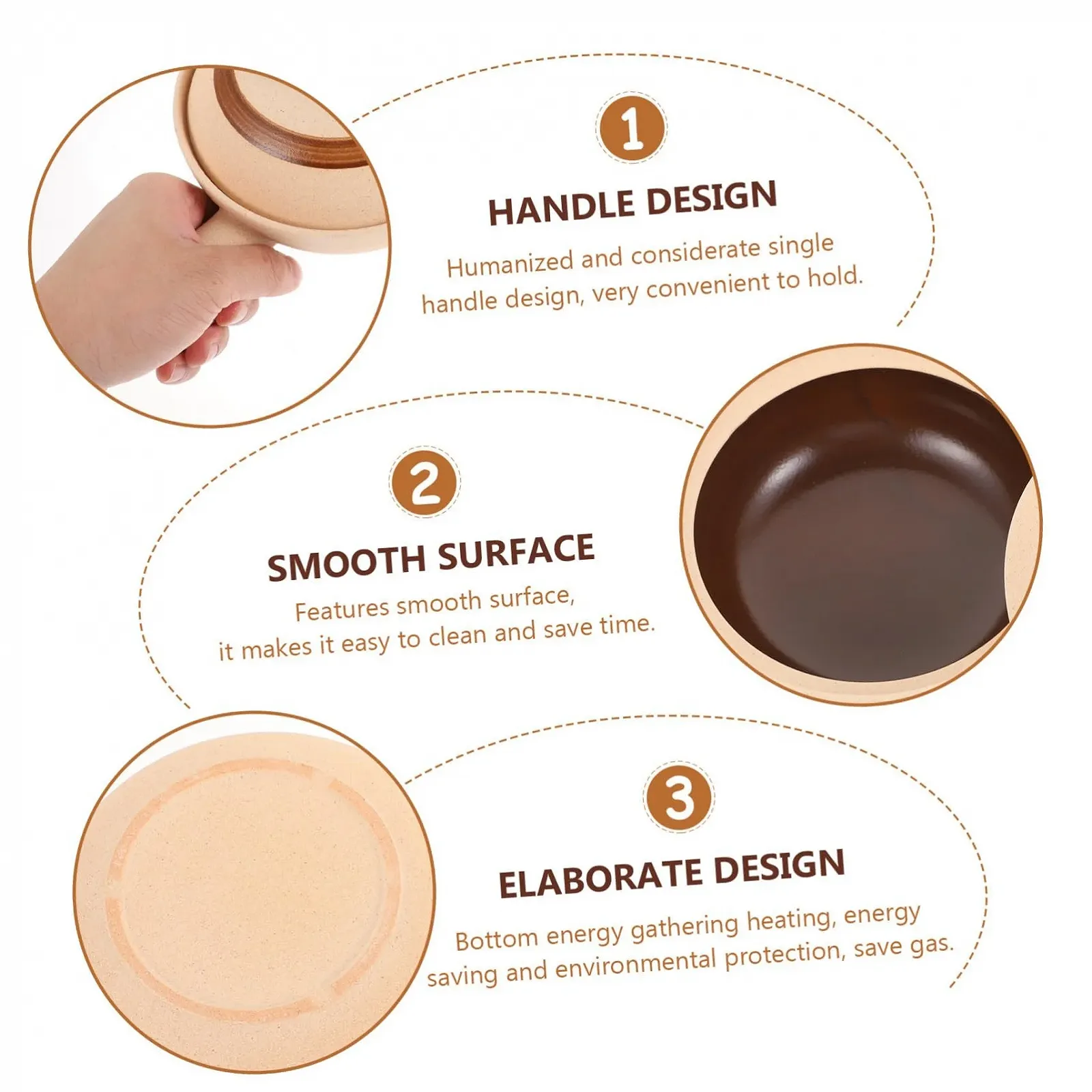 1

HANDLE DESIGN

Humanized and considerate single handle design, very convenient to hold.

2

SMOOTH SURFACE

Features smooth surface, it makes it easy to clean and save time.

3

ELABORATE DESIGN

Bottom energy gathering heating, energy saving and environmental protection, save gas.