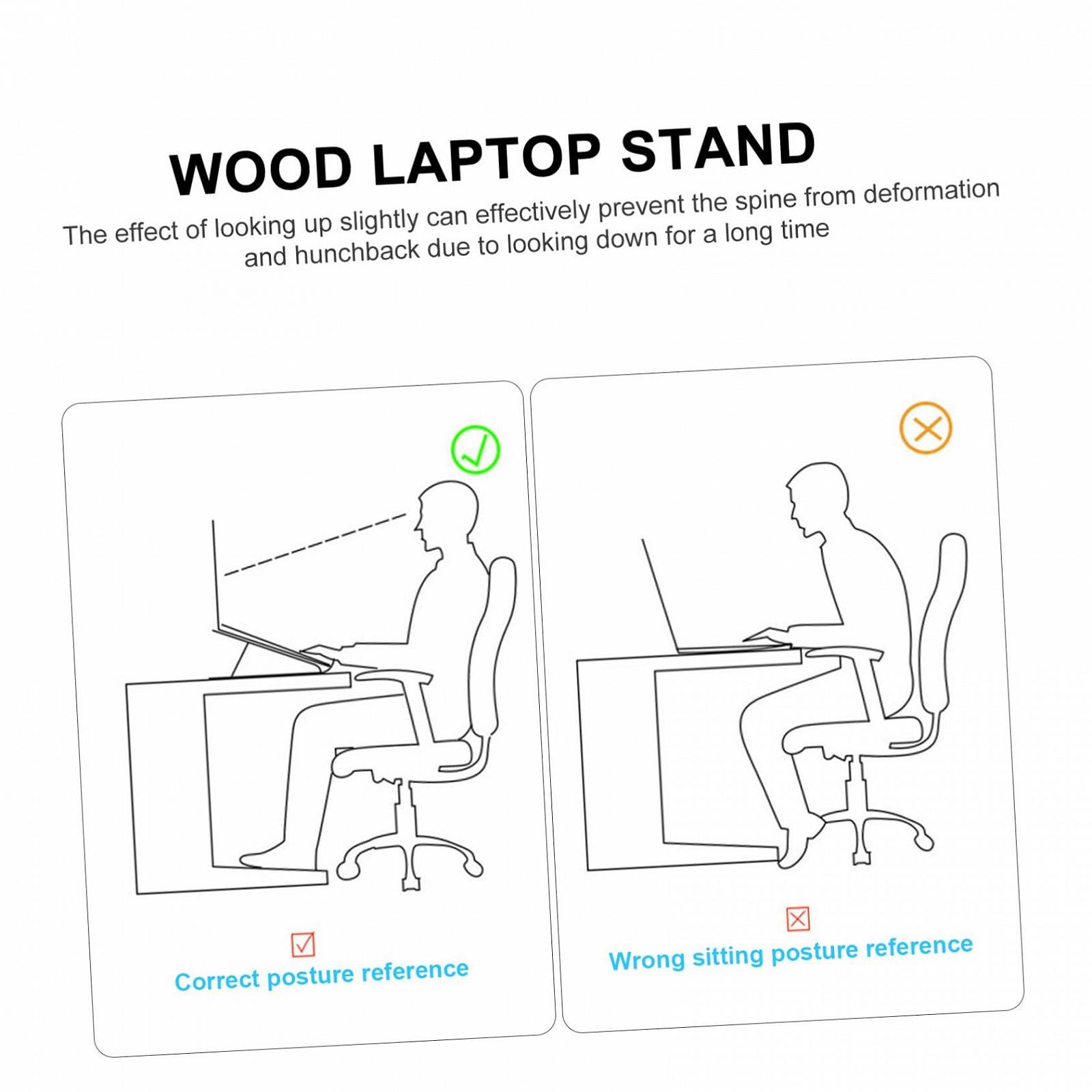 WOOD LAPTOP STAND

The effect of looking up slightly can effectively prevent the spine from deformation and hunchback due to looking down for a long time

Correct posture reference

Wrong sitting posture reference