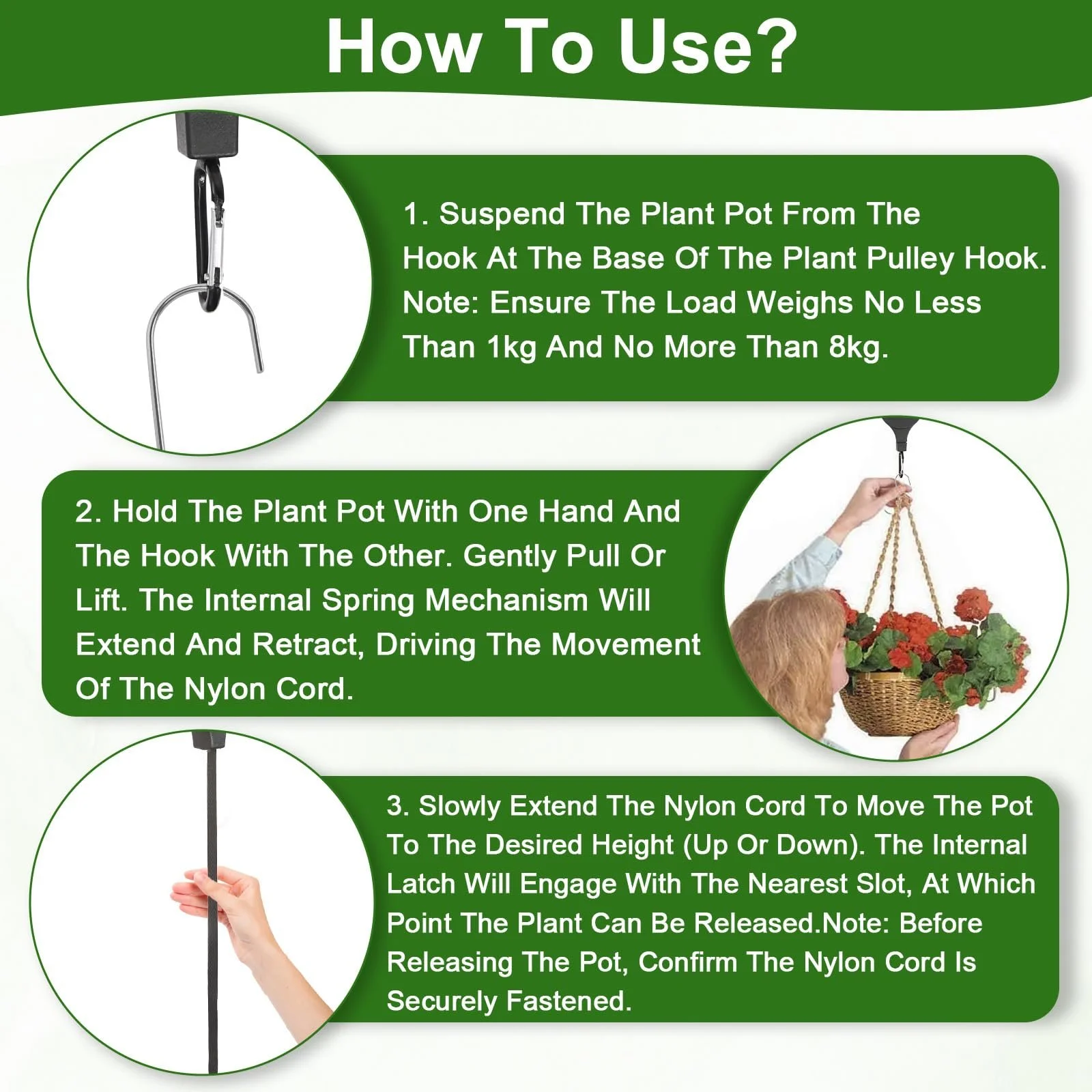 How To Use?

1. Suspend The Plant Pot From The Hook At The Base Of The Plant Pulley Hook. Note: Ensure The Load Weighs No Less Than 1kg And No More Than 8kg.

2. Hold The Plant Pot With One Hand And The Hook With The Other. Gently Pull Or Lift. The Internal Spring Mechanism Will Extend And Retract, Driving The Movement Of The Nylon Cord.

3. Slowly Extend The Nylon Cord To Move The Pot To The Desired Height (Up Or Down). The Internal Latch Will Engage With The Nearest Slot, At Which Point The Plant Can Be Released.Note: Before Releasing The Pot, Confirm The Nylon Cord Is Securely Fastened.