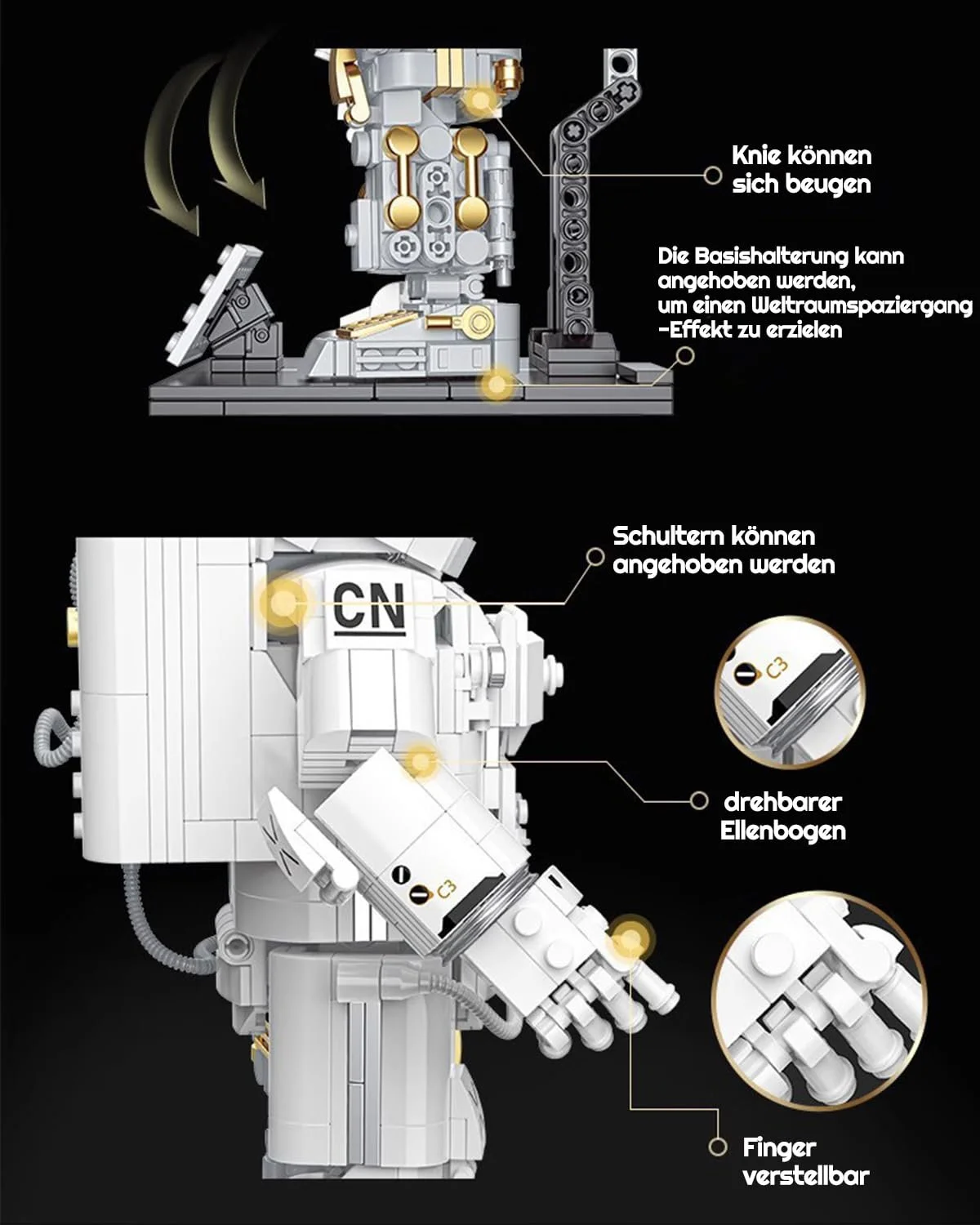 Knie können sich beugen

Die Basishalterung kann angehoben werden, um einen Weltraumspaziergang -Effekt zu erzielen

Schultern können angehoben werden

CN

C3

drehbarer Ellenbogen

C3

Finger verstellbar