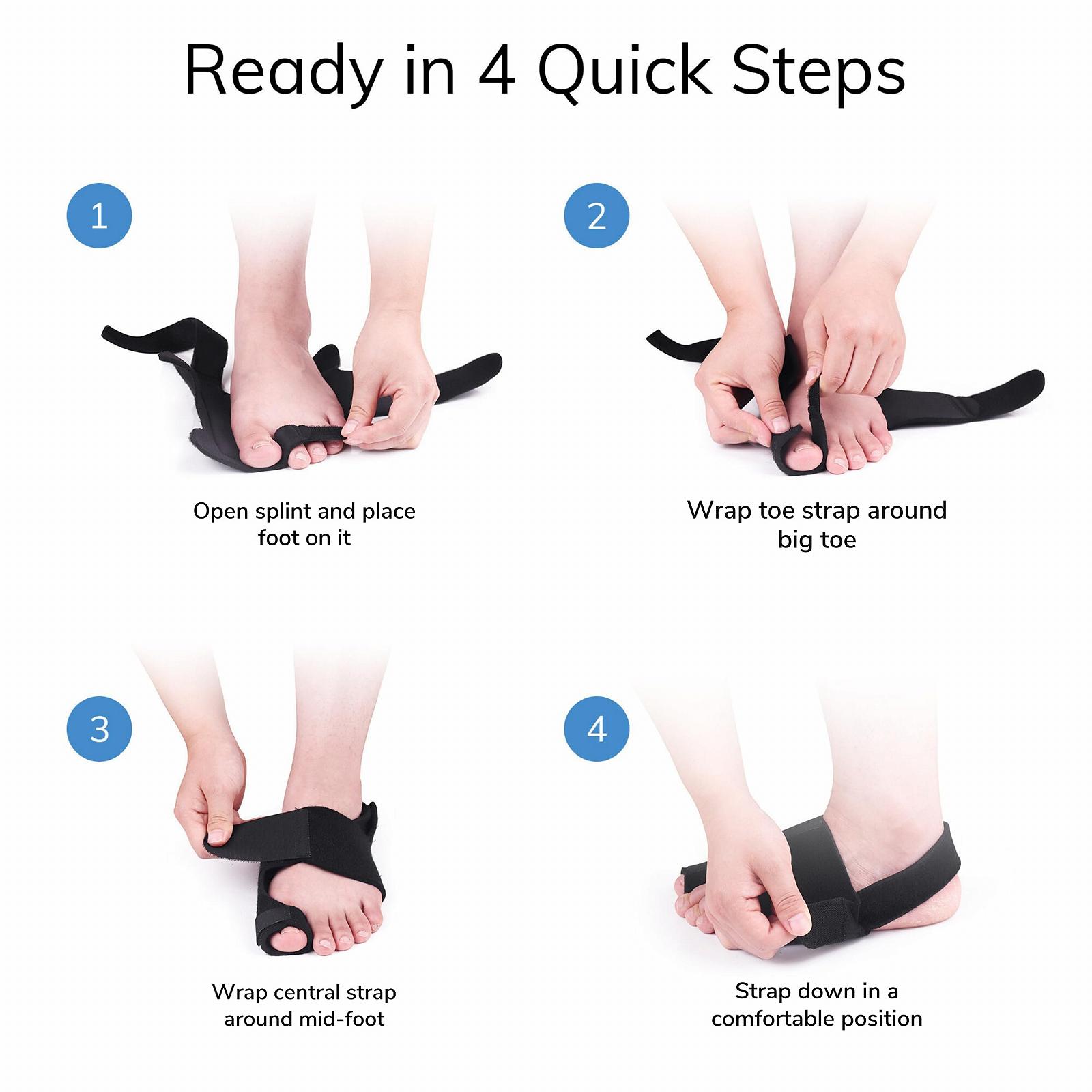 Ready in 4 Quick Steps

1

Open splint and place foot on it

2

Wrap toe strap around big toe

3

Wrap central strap around mid-foot

4

Strap down in a comfortable position