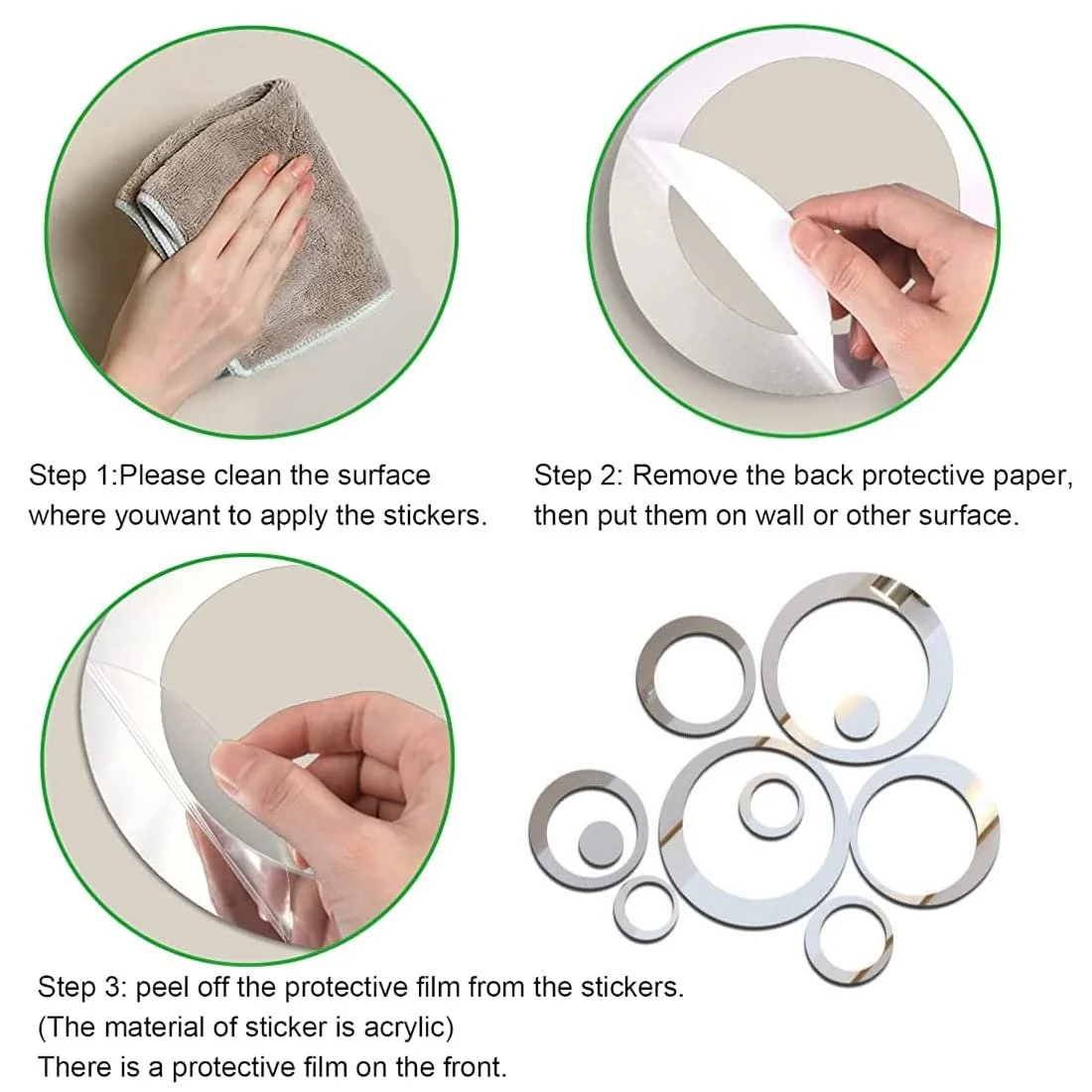 Step 1:Please clean the surface where youwant to apply the stickers.

Step 2: Remove the back protective paper, then put them on wall or other surface.

Step 3: peel off the protective film from the stickers.
(The material of sticker is acrylic)
There is a protective film on the front.