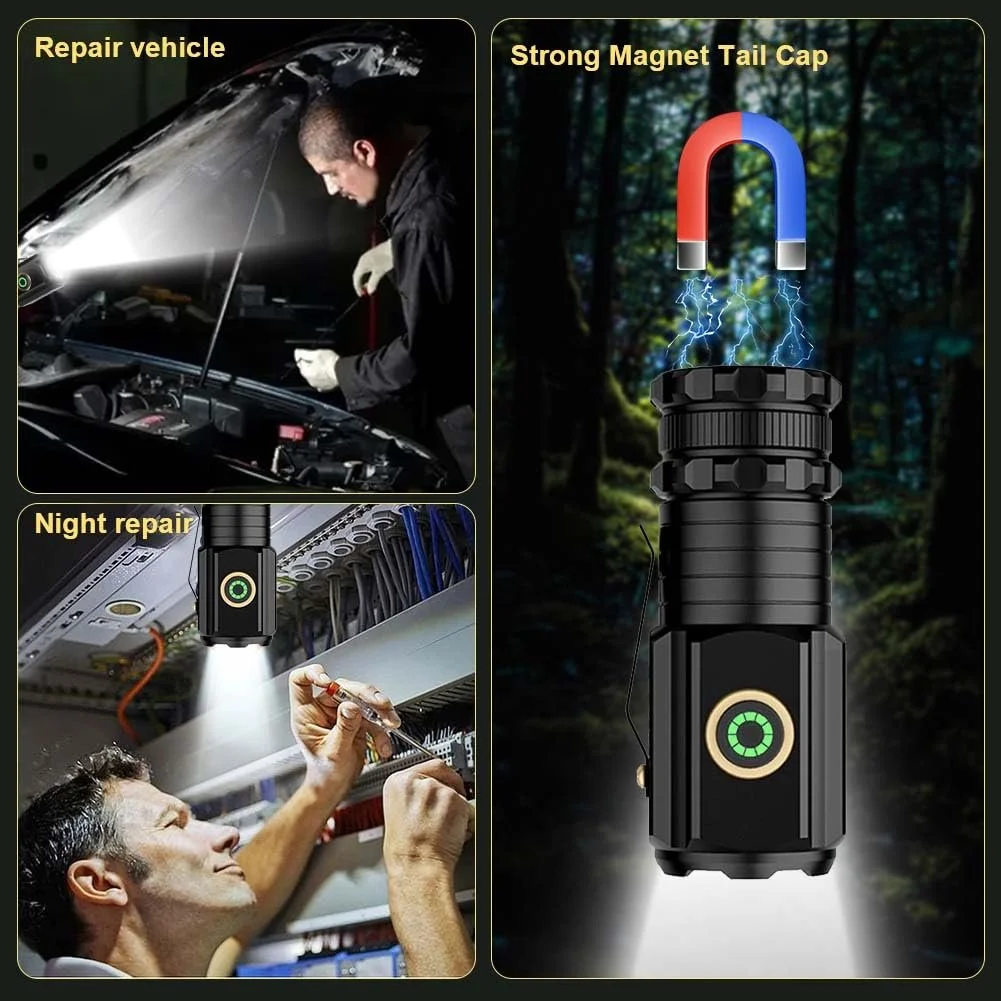 Repair vehicle

Night repair

Strong Magnet Tail Cap