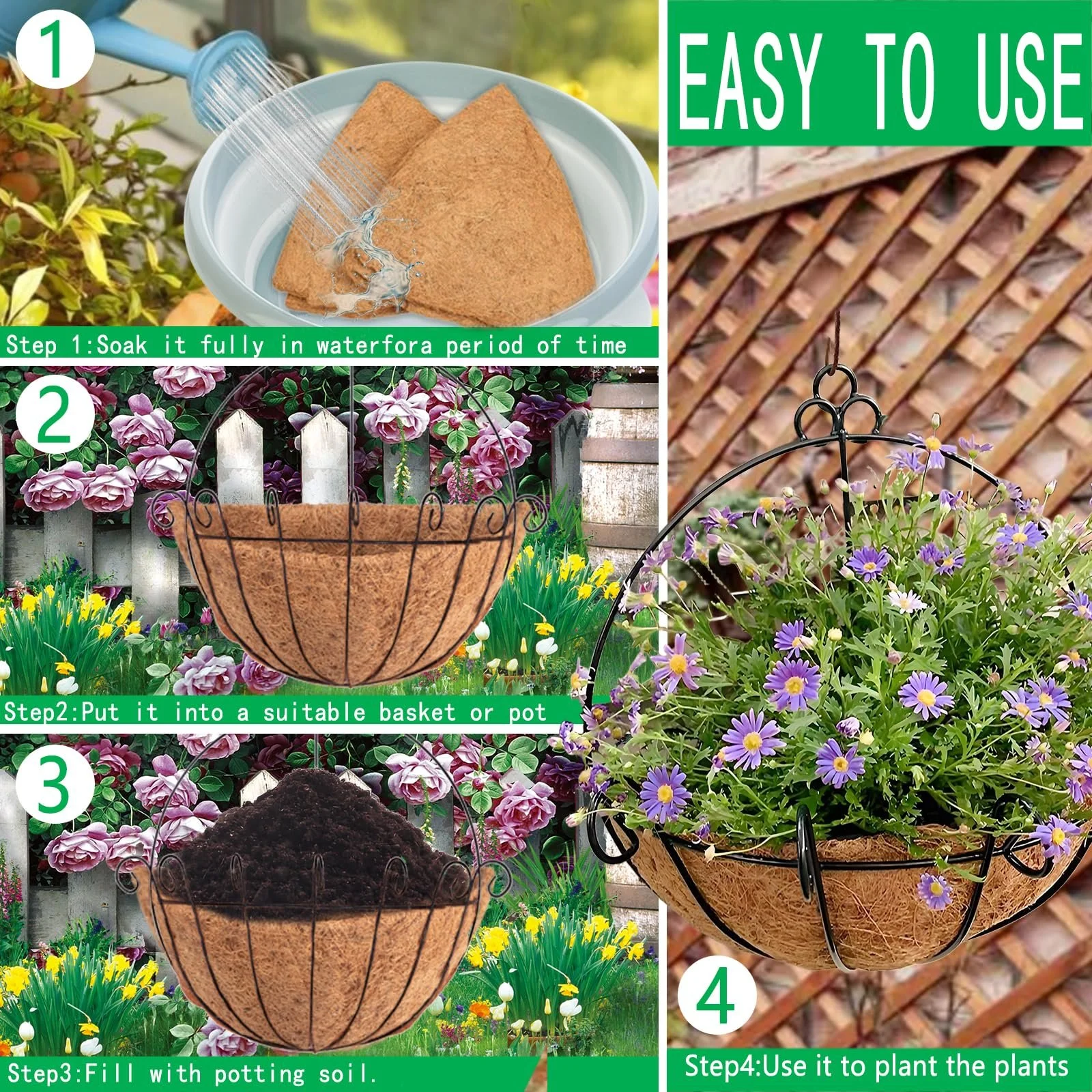 1

Step 1:Soak it fully in waterfora period of time

2

Step2:Put it into a suitable basket or pot

3

Step3:Fill with potting soil.

EASY TO USE

4

Step4:Use it to plant the plants