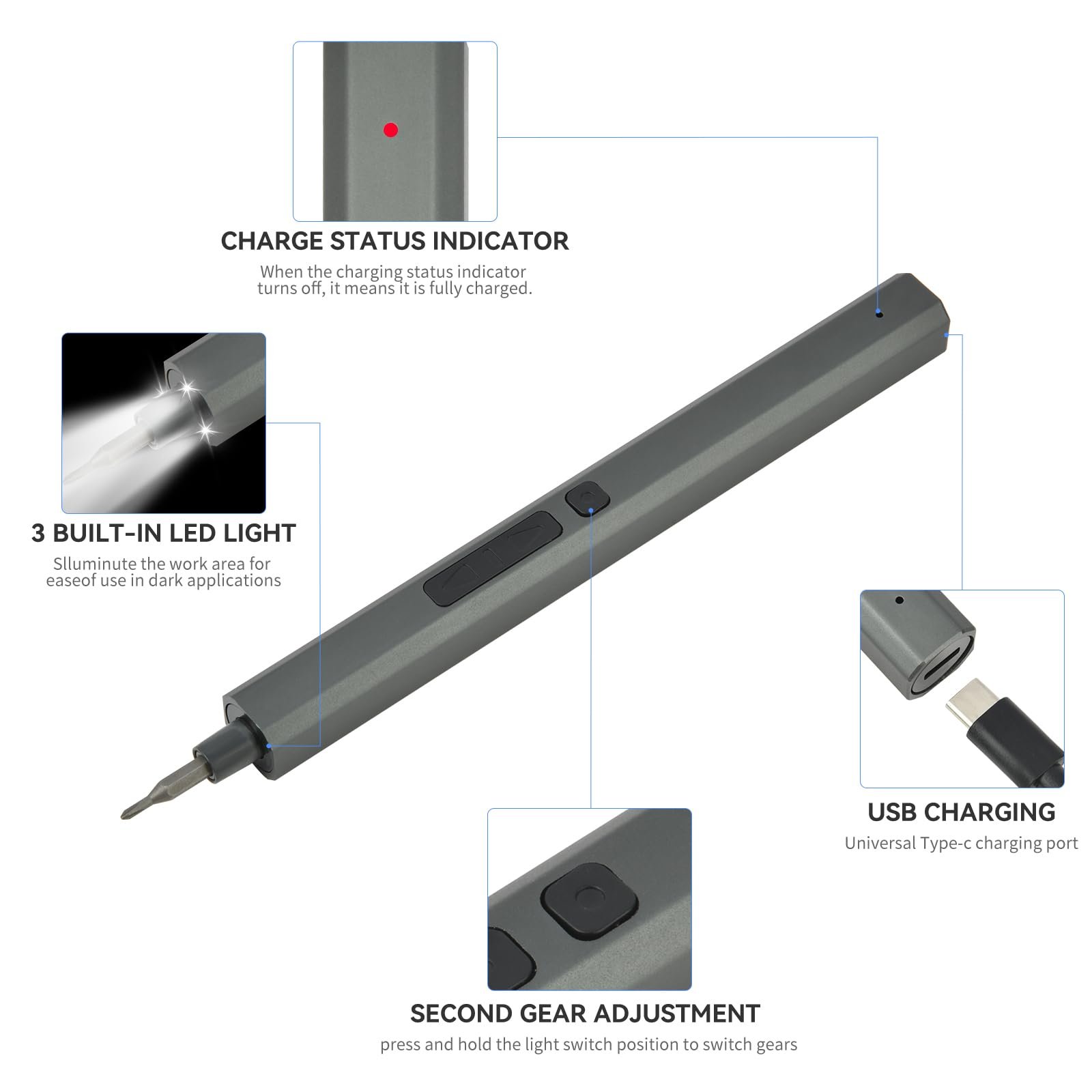 CHARGE STATUS INDICATOR

When the charging status indicator turns off, it means it is fully charged.

3 BUILT-IN LED LIGHT

Slluminute the work area for easeof use in dark applications

USB CHARGING

Universal Type-c charging port

SECOND GEAR ADJUSTMENT

press and hold the light switch position to switch gears