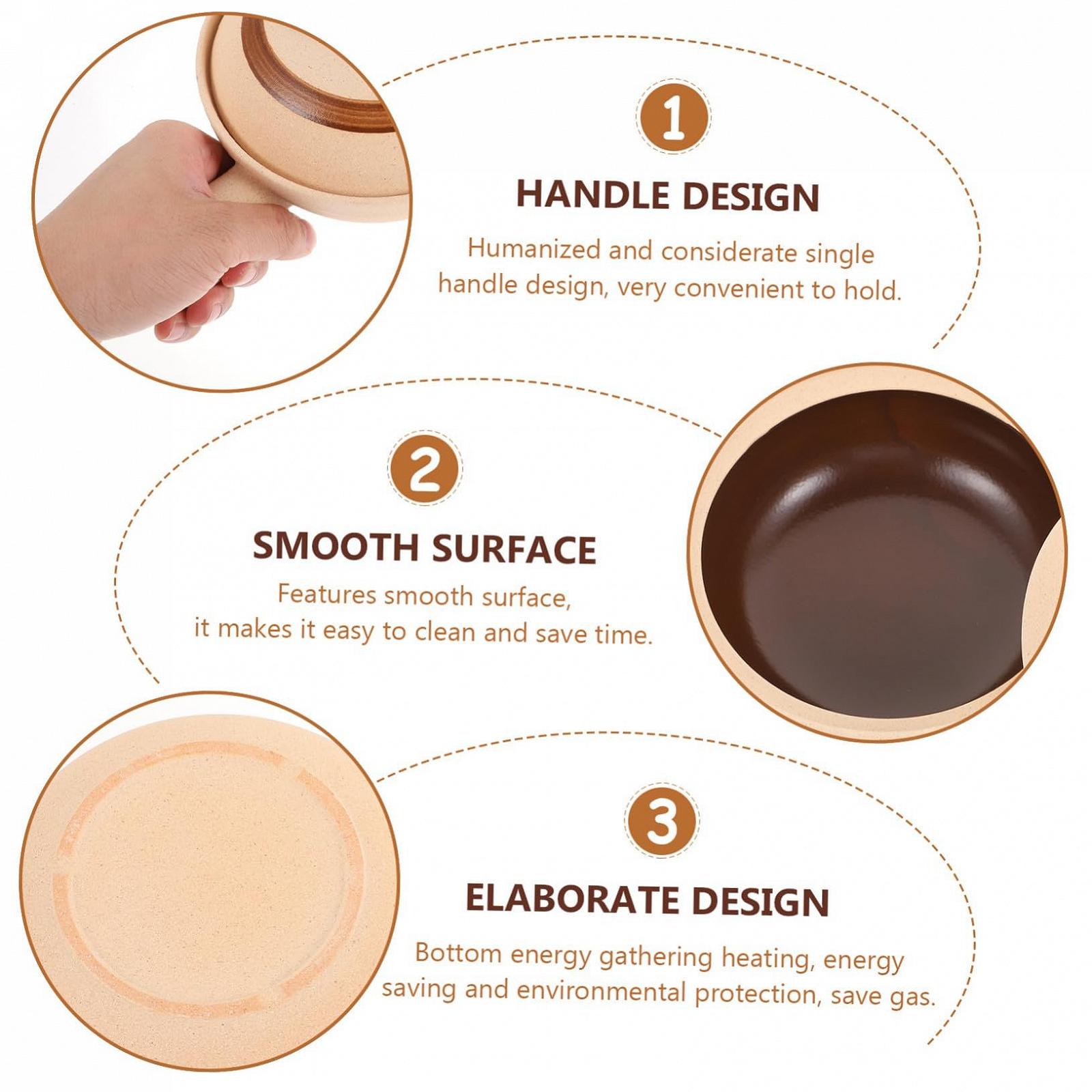 1

HANDLE DESIGN

Humanized and considerate single handle design, very convenient to hold.

2

SMOOTH SURFACE

Features smooth surface, it makes it easy to clean and save time.

3

ELABORATE DESIGN

Bottom energy gathering heating, energy saving and environmental protection, save gas.