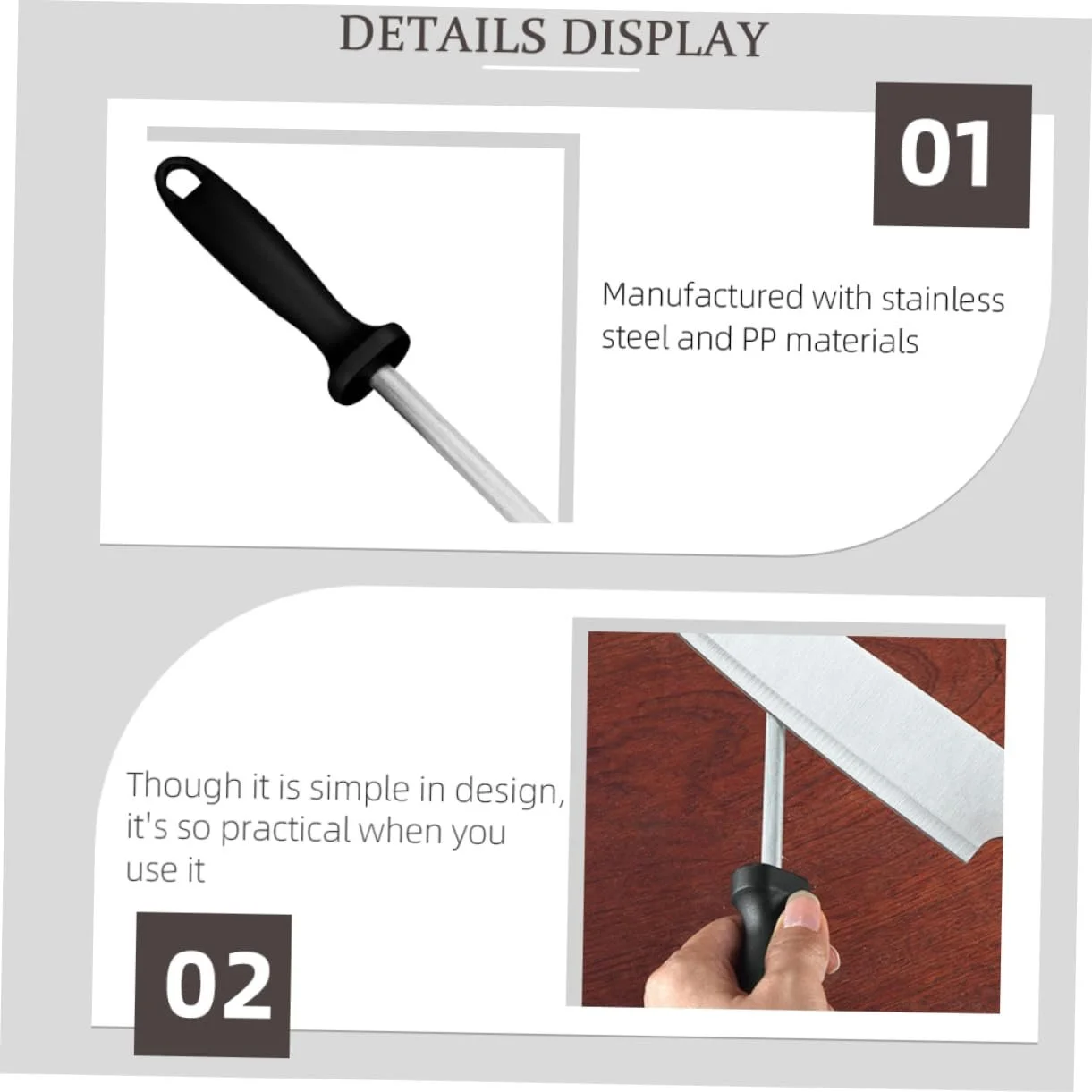 DETAILS DISPLAY

01

Manufactured with stainless steel and PP materials

Though it is simple in design, it's so practical when you use it

02