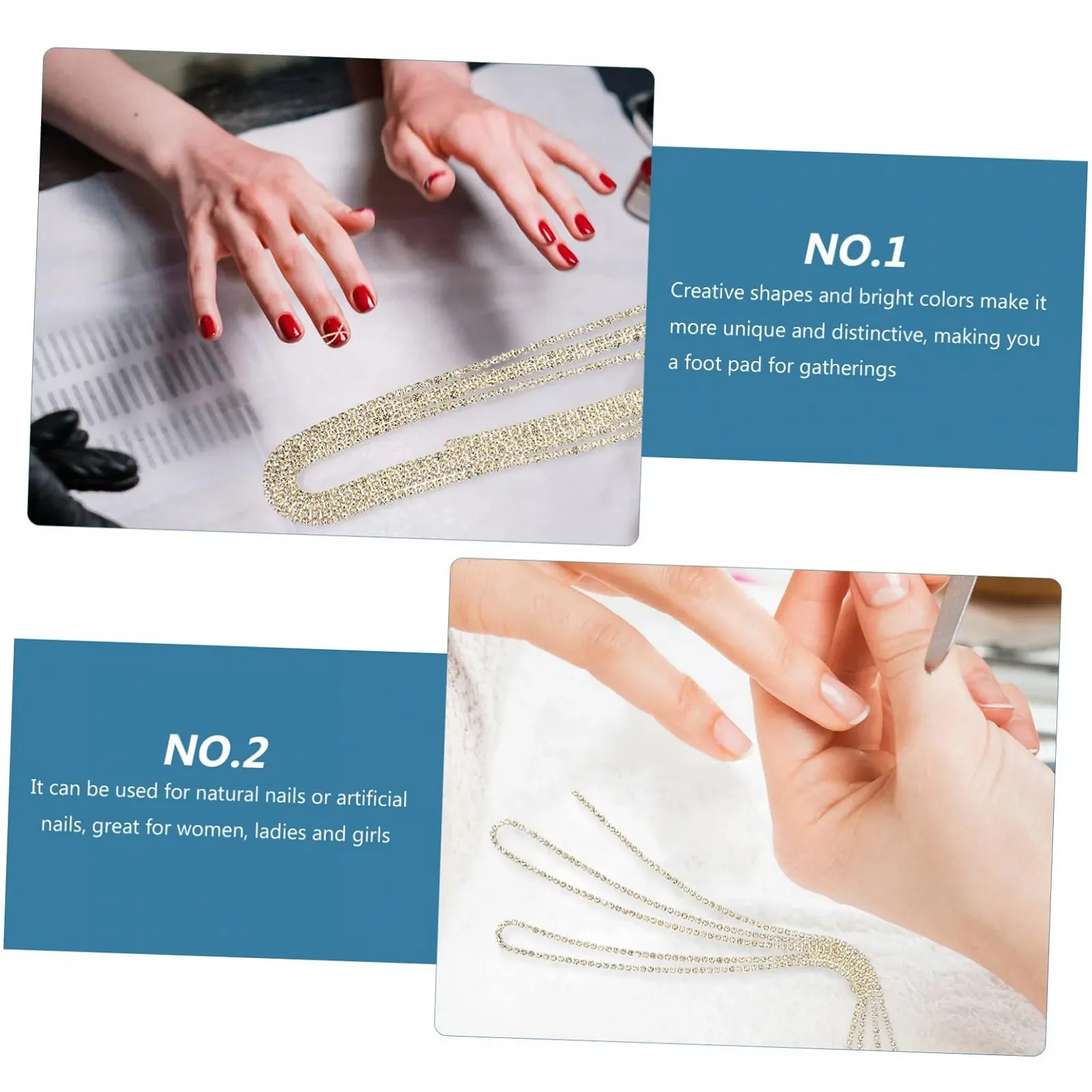 NO.1
Creative shapes and bright colors make it more unique and distinctive, making you a foot pad for gatherings

NO.2
It can be used for natural nails or artificial nails, great for women, ladies and girls