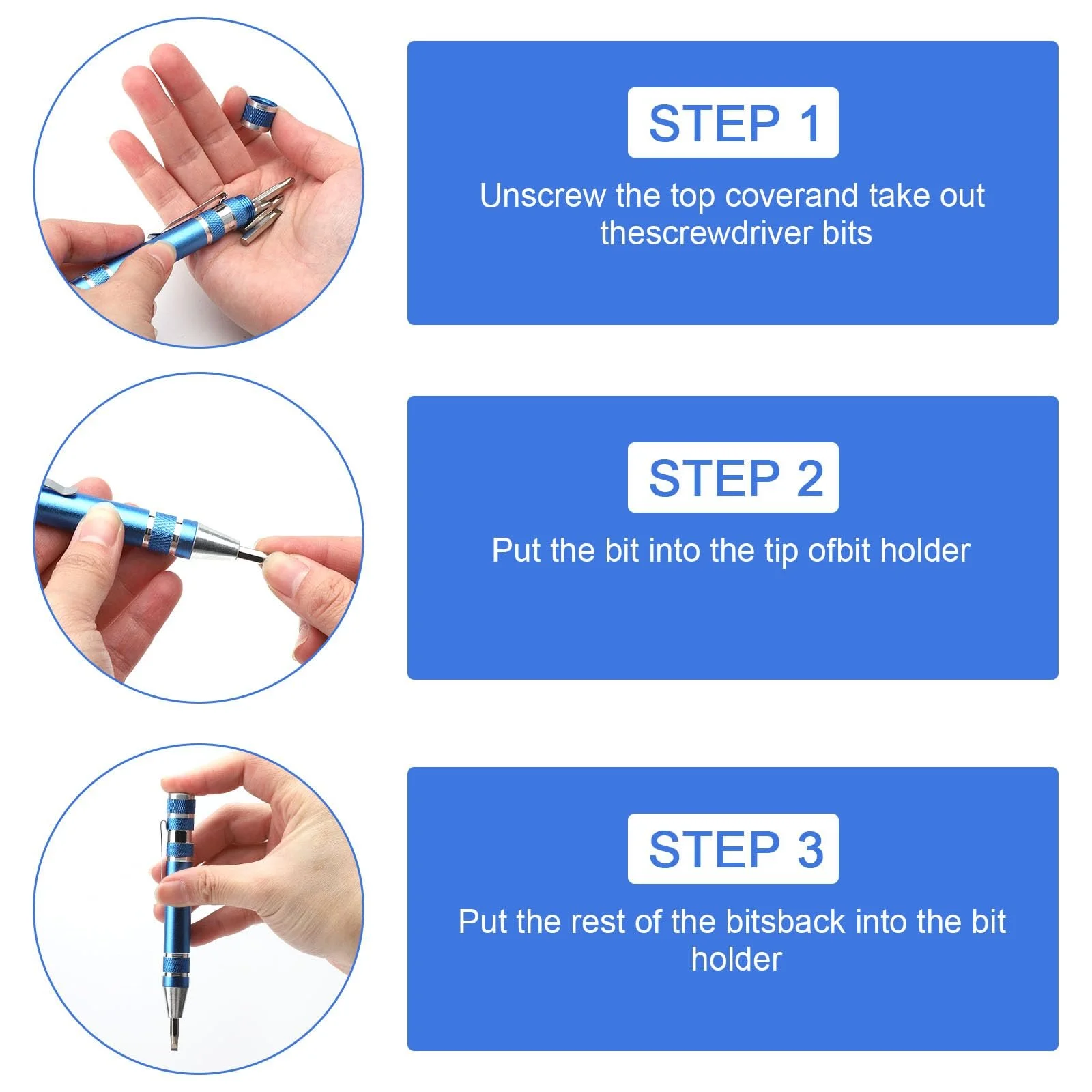 STEP 1

Unscrew the top coverand take out thescrewdriver bits

STEP 2

Put the bit into the tip ofbit holder

STEP 3

Put the rest of the bitsback into the bit holder