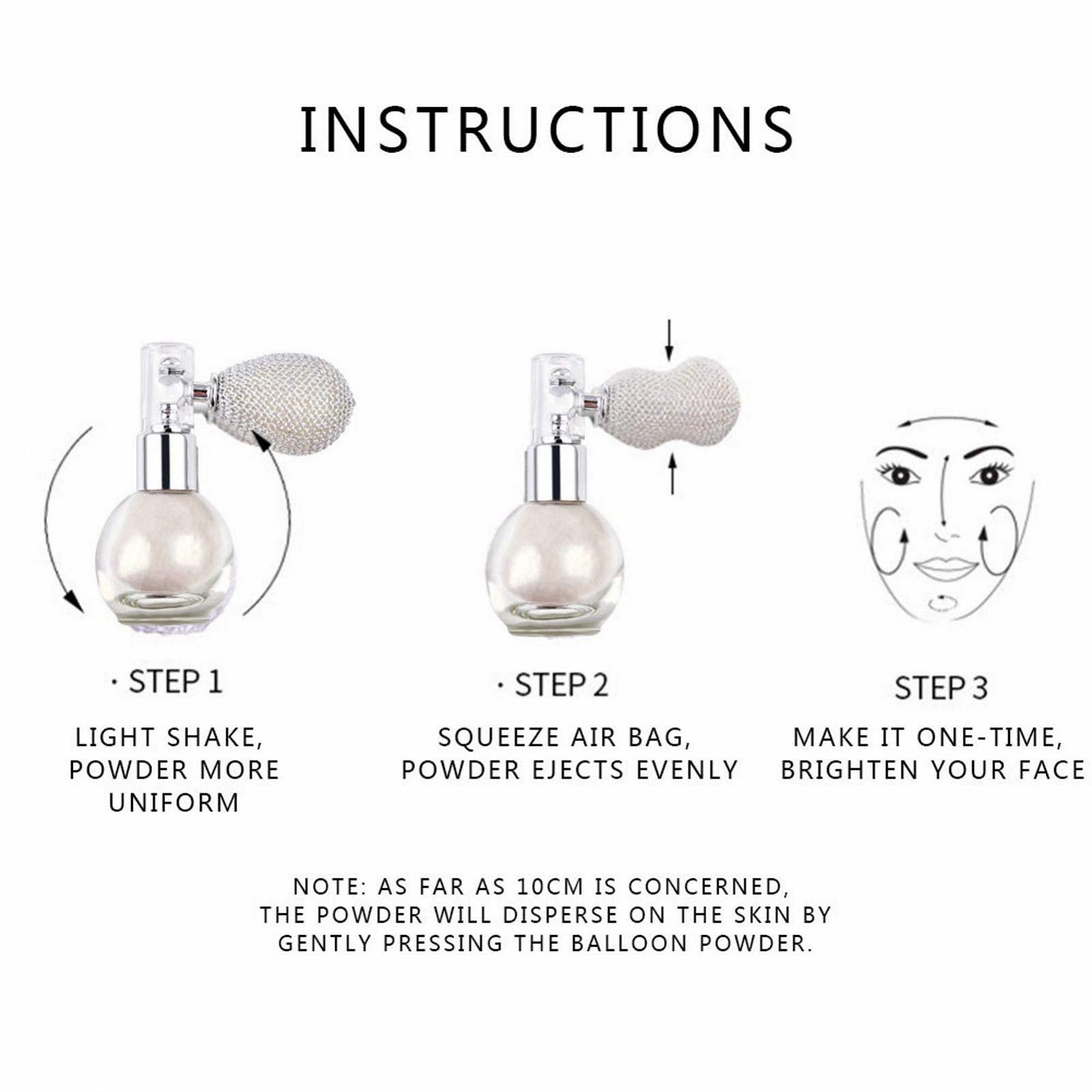 INSTRUCTIONS

· STEP 1

LIGHT SHAKE, POWDER MORE UNIFORM

· STEP 2

SQUEEZE AIR BAG, POWDER EJECTS EVENLY

STEP 3

MAKE IT ONE-TIME, BRIGHTEN YOUR FACE

NOTE: AS FAR AS 10CM IS CONCERNED, THE POWDER WILL DISPERSE ON THE SKIN BY GENTLY PRESSING THE BALLOON POWDER.