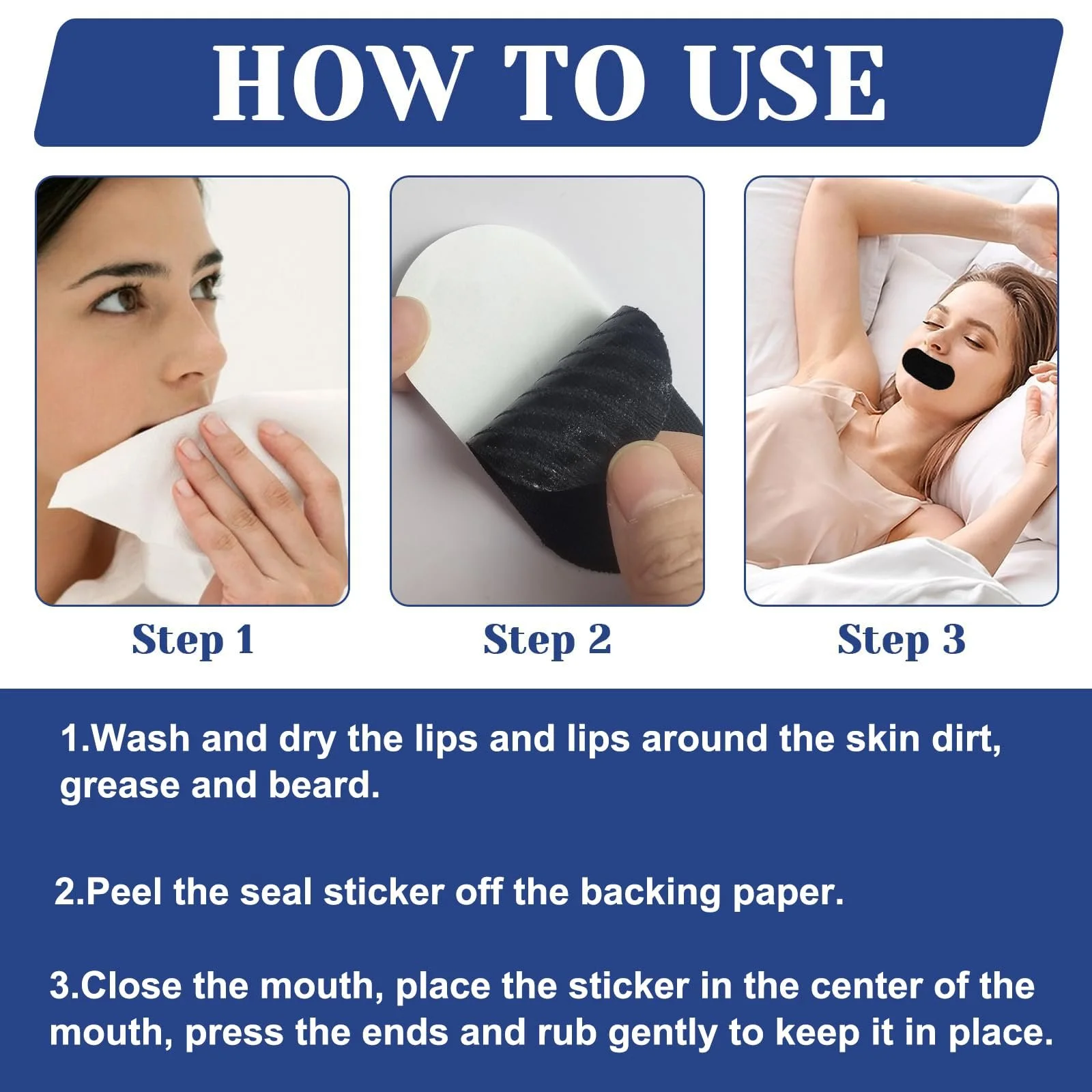 HOW TO USE

Step 1

Step 2

Step 3

1.Wash and dry the lips and lips around the skin dirt, grease and beard.

2.Peel the seal sticker off the backing paper.

3.Close the mouth, place the sticker in the center of the mouth, press the ends and rub gently to keep it in place.