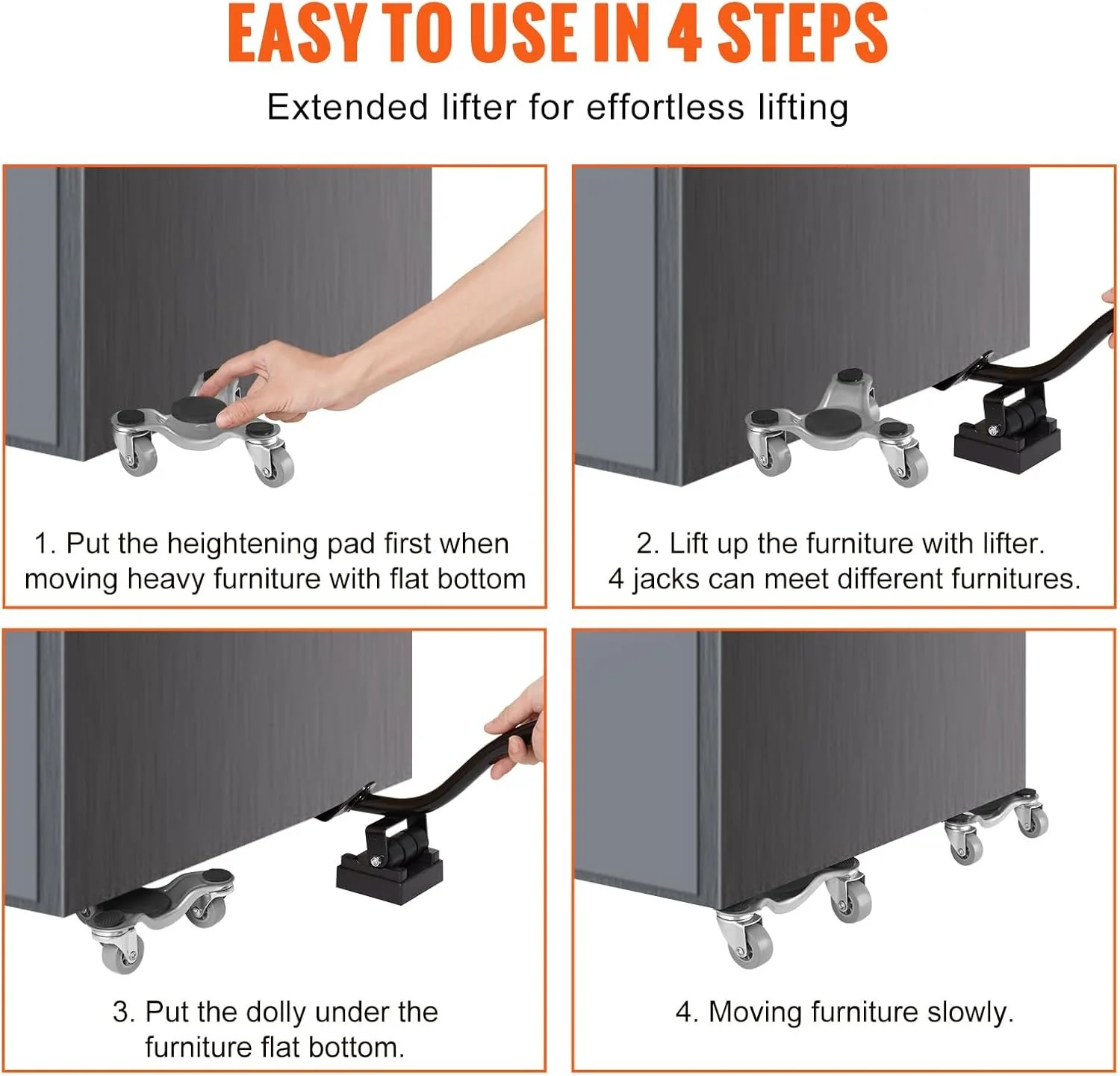 EASY TO USE IN 4 STEPS

Extended lifter for effortless lifting

1. Put the heightening pad first when moving heavy furniture with flat bottom

2. Lift up the furniture with lifter. 4 jacks can meet different furnitures.

3. Put the dolly under the furniture flat bottom.

4. Moving furniture slowly.