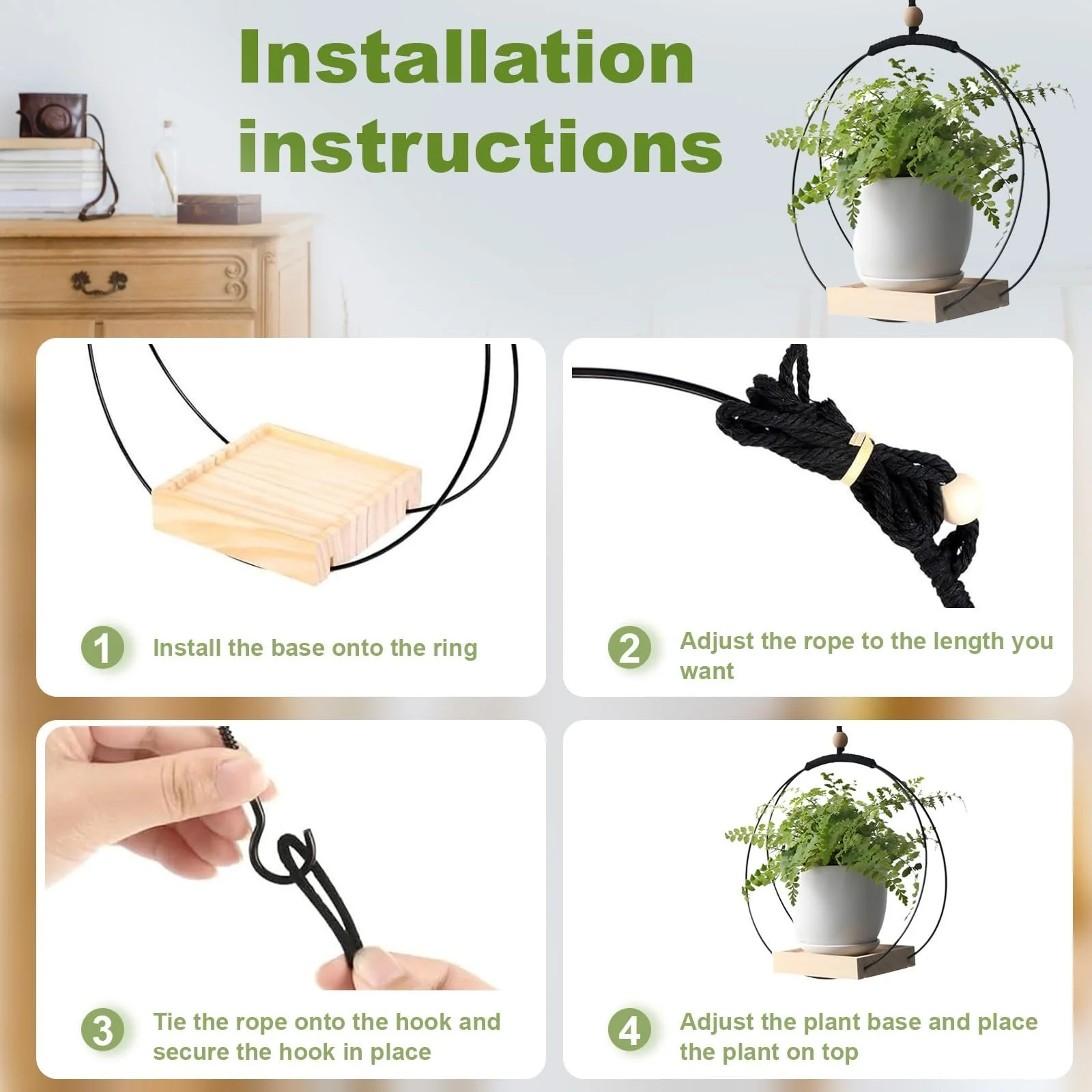 Installation instructions

1 Install the base onto the ring

2 Adjust the rope to the length you want

3 Tie the rope onto the hook and secure the hook in place

4 Adjust the plant base and place the plant on top