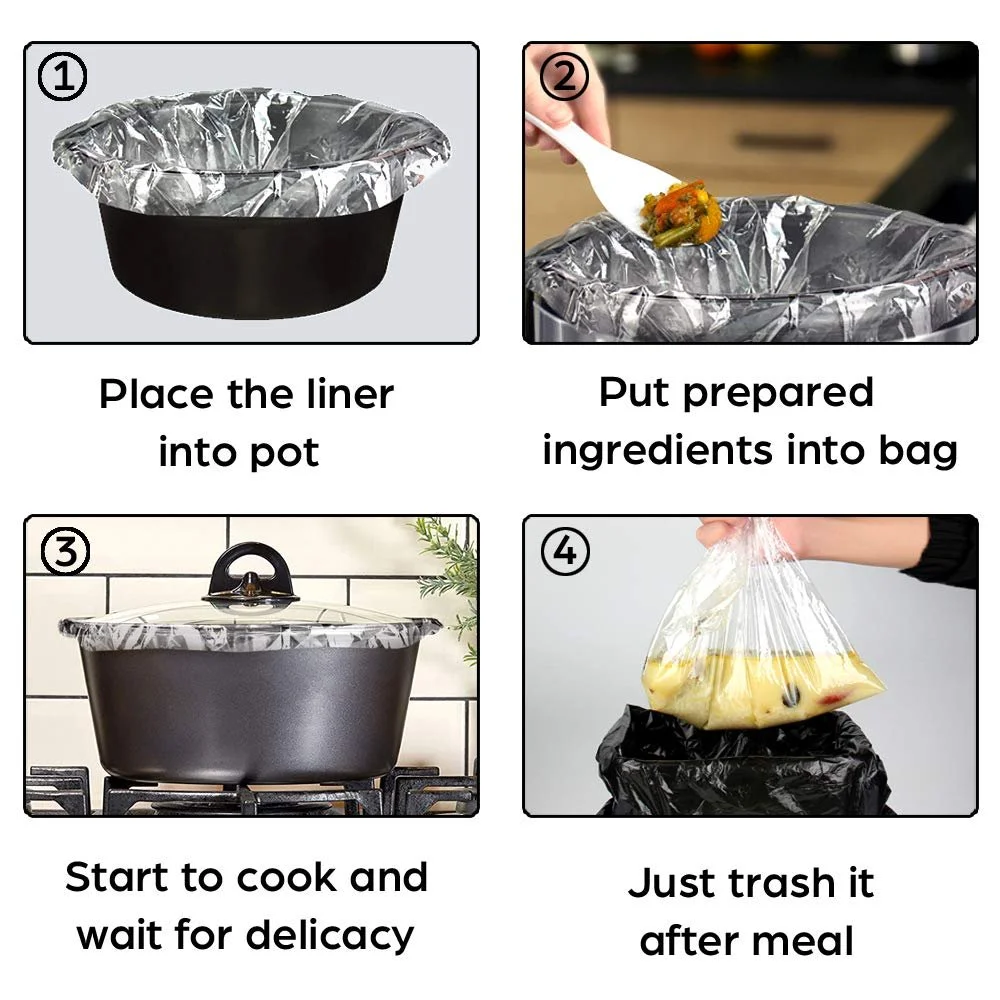 ①

Place the liner into pot

②

Put prepared ingredients into bag

③

Start to cook and wait for delicacy

④

Just trash it after meal