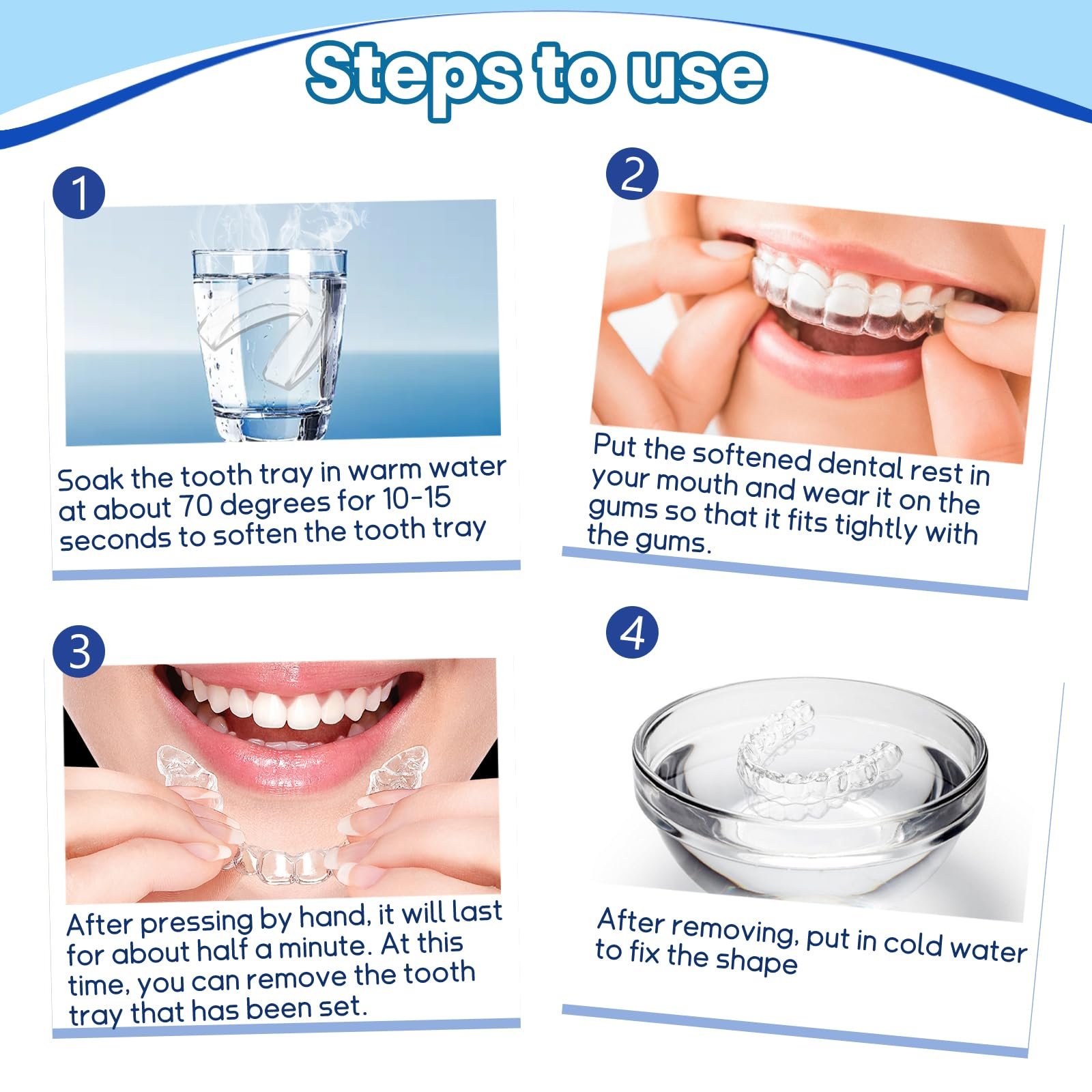 Steps to use

1

Soak the tooth tray in warm water at about 70 degrees for 10-15 seconds to soften the tooth tray

2

Put the softened dental rest in your mouth and wear it on the gums so that it fits tightly with the gums.

3

After pressing by hand, it will last for about half a minute. At this time, you can remove the tooth tray that has been set.

4

After removing, put in cold water to fix the shape