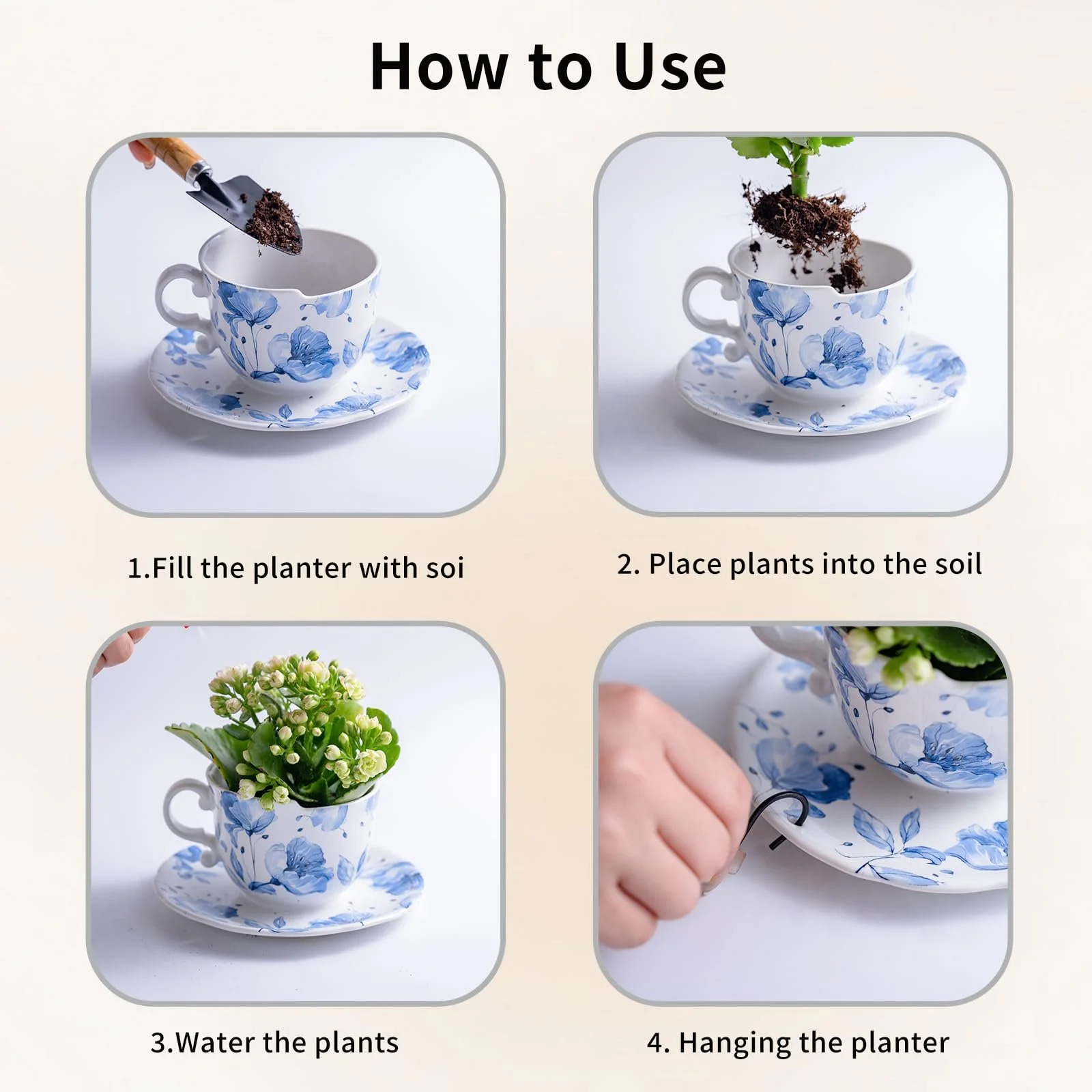 How to Use

1.Fill the planter with soi

2. Place plants into the soil

3.Water the plants

4. Hanging the planter