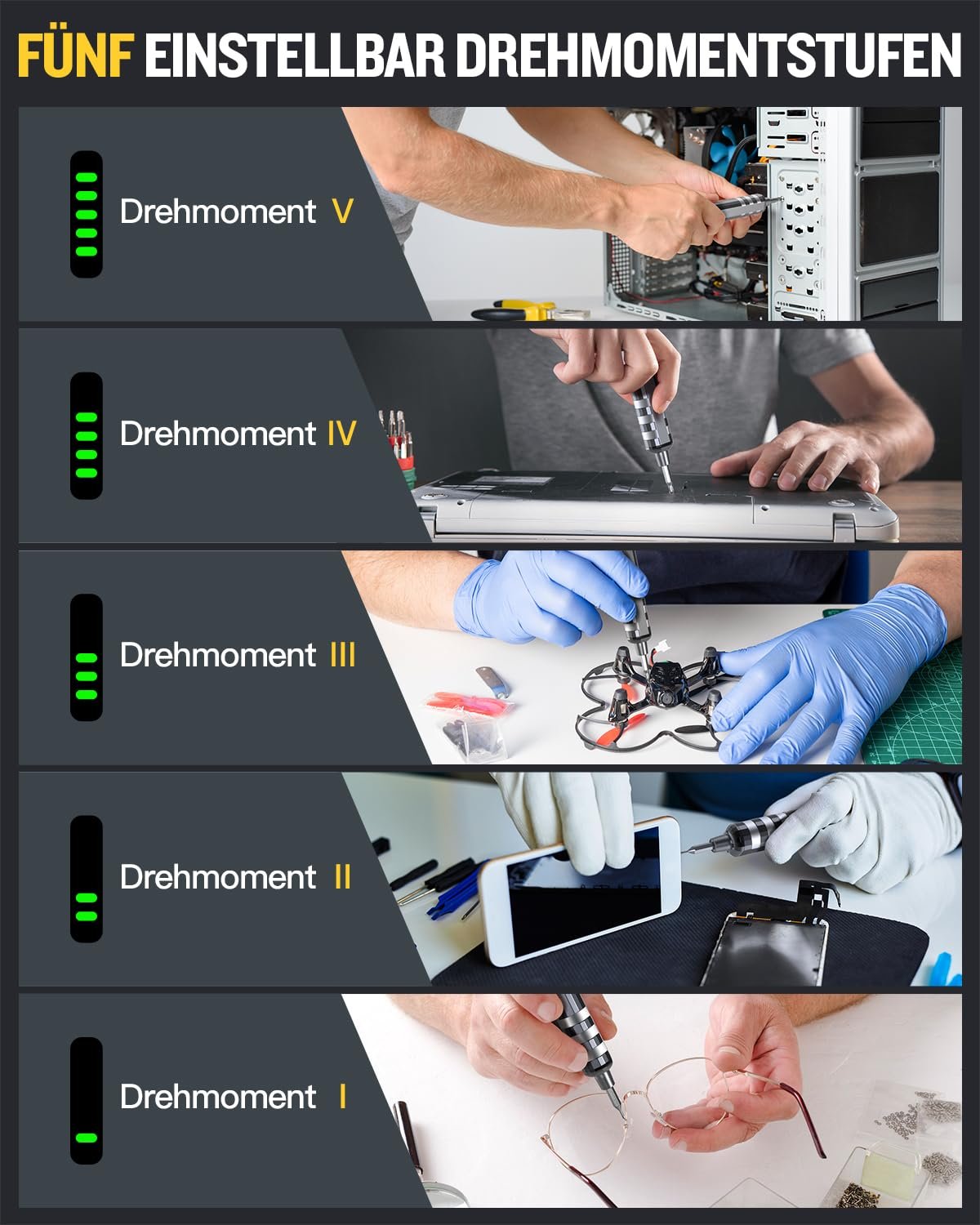 FÜNF EINSTELLBAR DREHMOMENTSTUFEN

Drehmoment V

Drehmoment IV

Drehmoment III

Drehmoment II

Drehmoment I