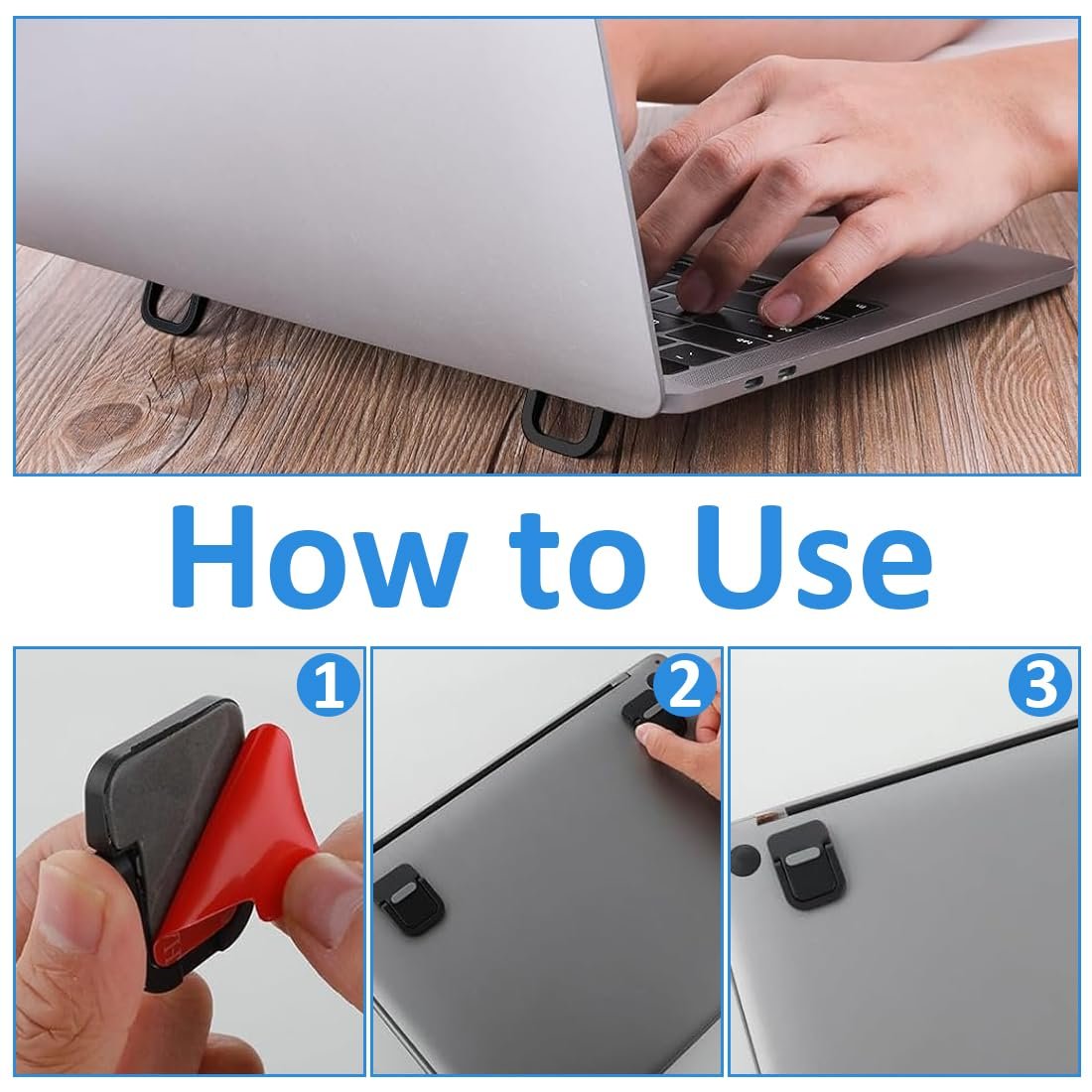 How to Use

1

2

3