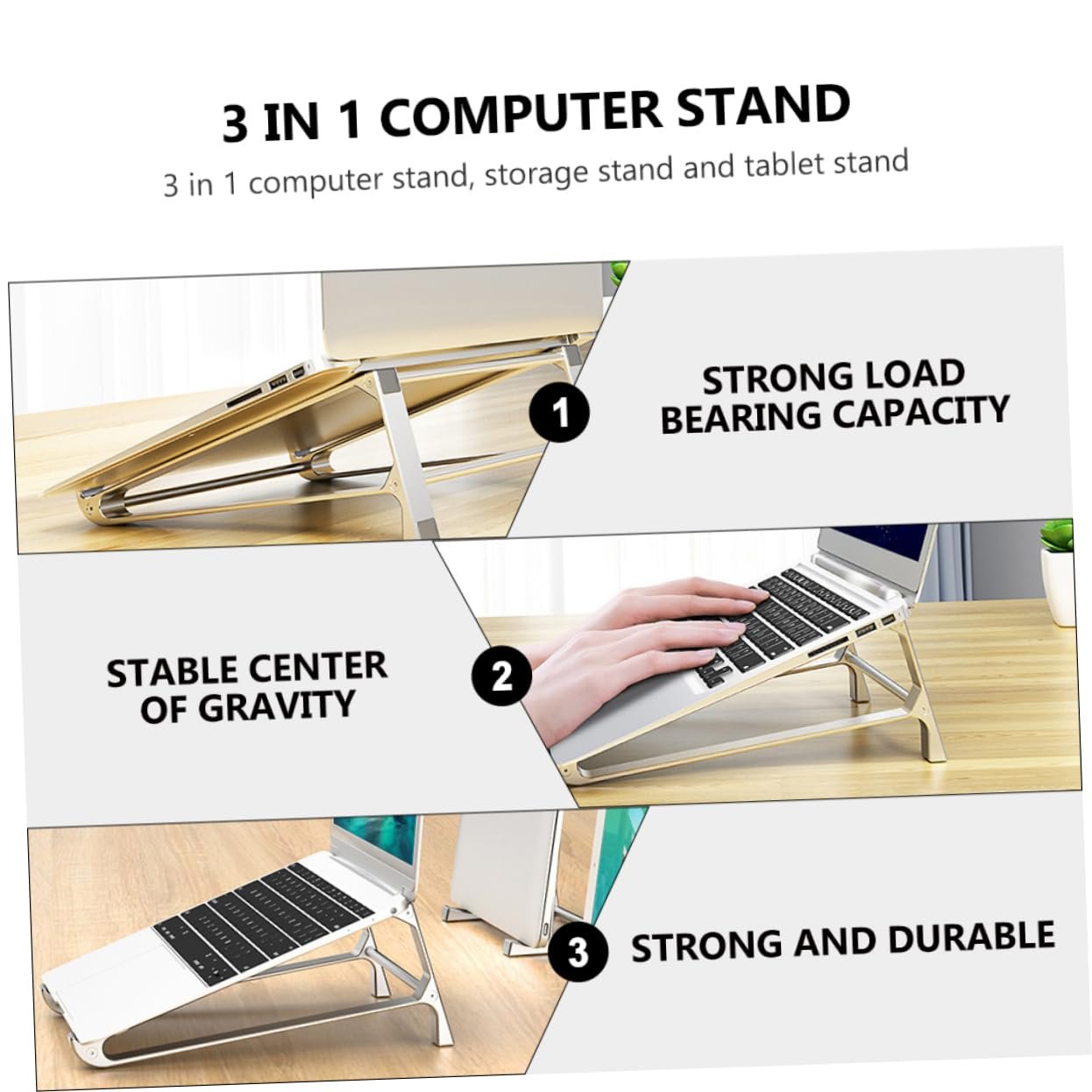 3 IN 1 COMPUTER STAND

3 in 1 computer stand, storage stand and tablet stand

1

STRONG LOAD BEARING CAPACITY

STABLE CENTER OF GRAVITY

2

3

STRONG AND DURABLE