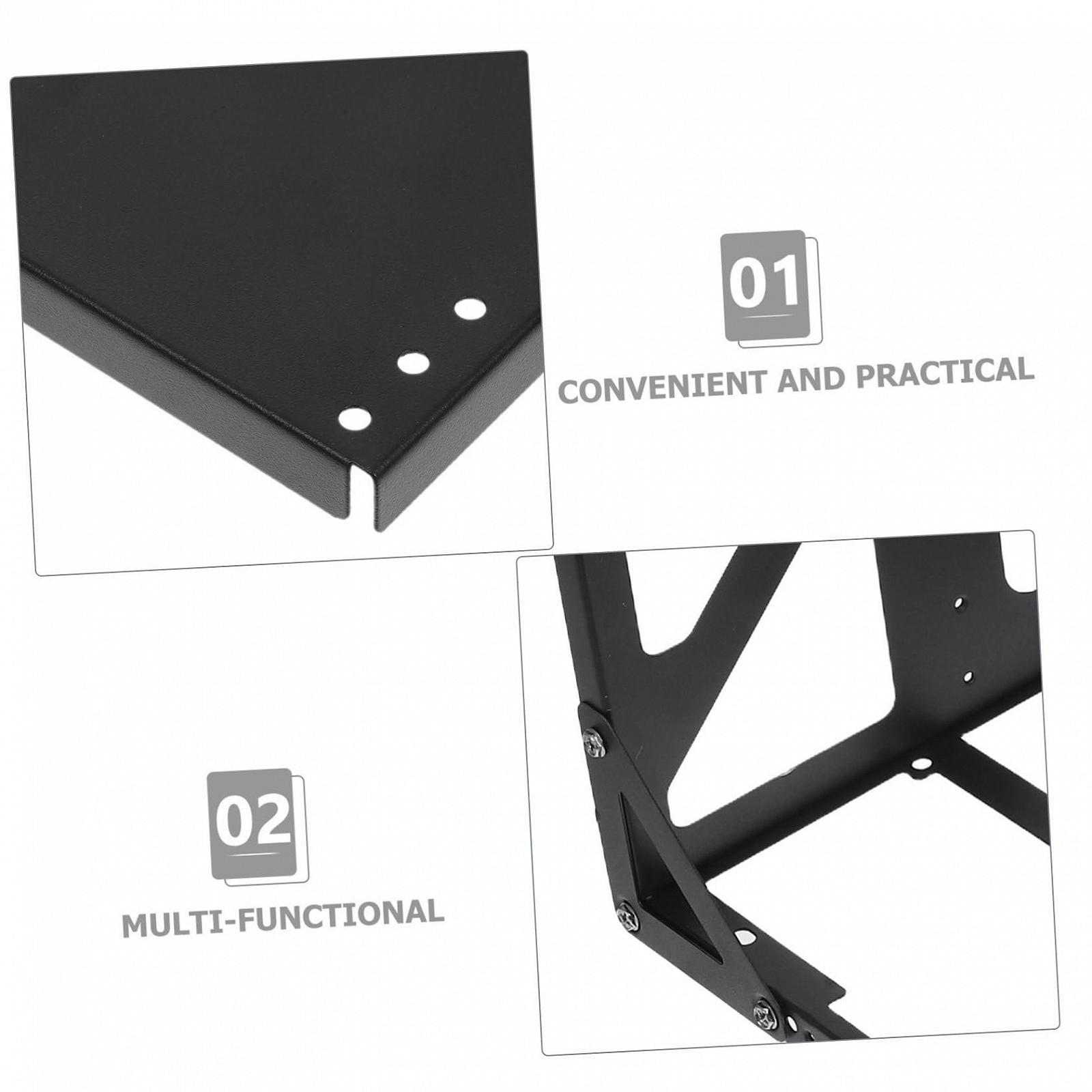 01

CONVENIENT AND PRACTICAL

02

MULTI-FUNCTIONAL