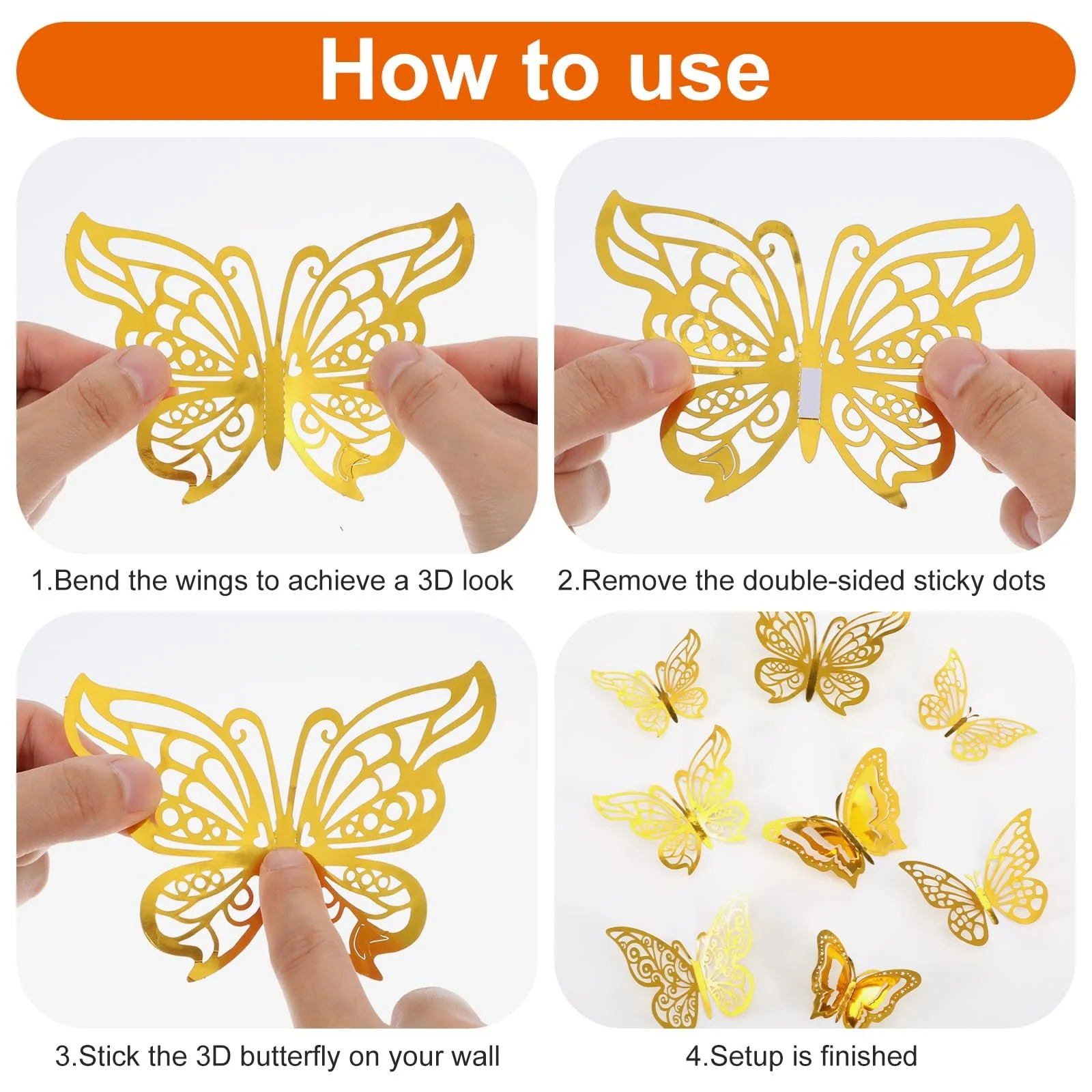 How to use

1.Bend the wings to achieve a 3D look

2.Remove the double-sided sticky dots

3.Stick the 3D butterfly on your wall

4.Setup is finished