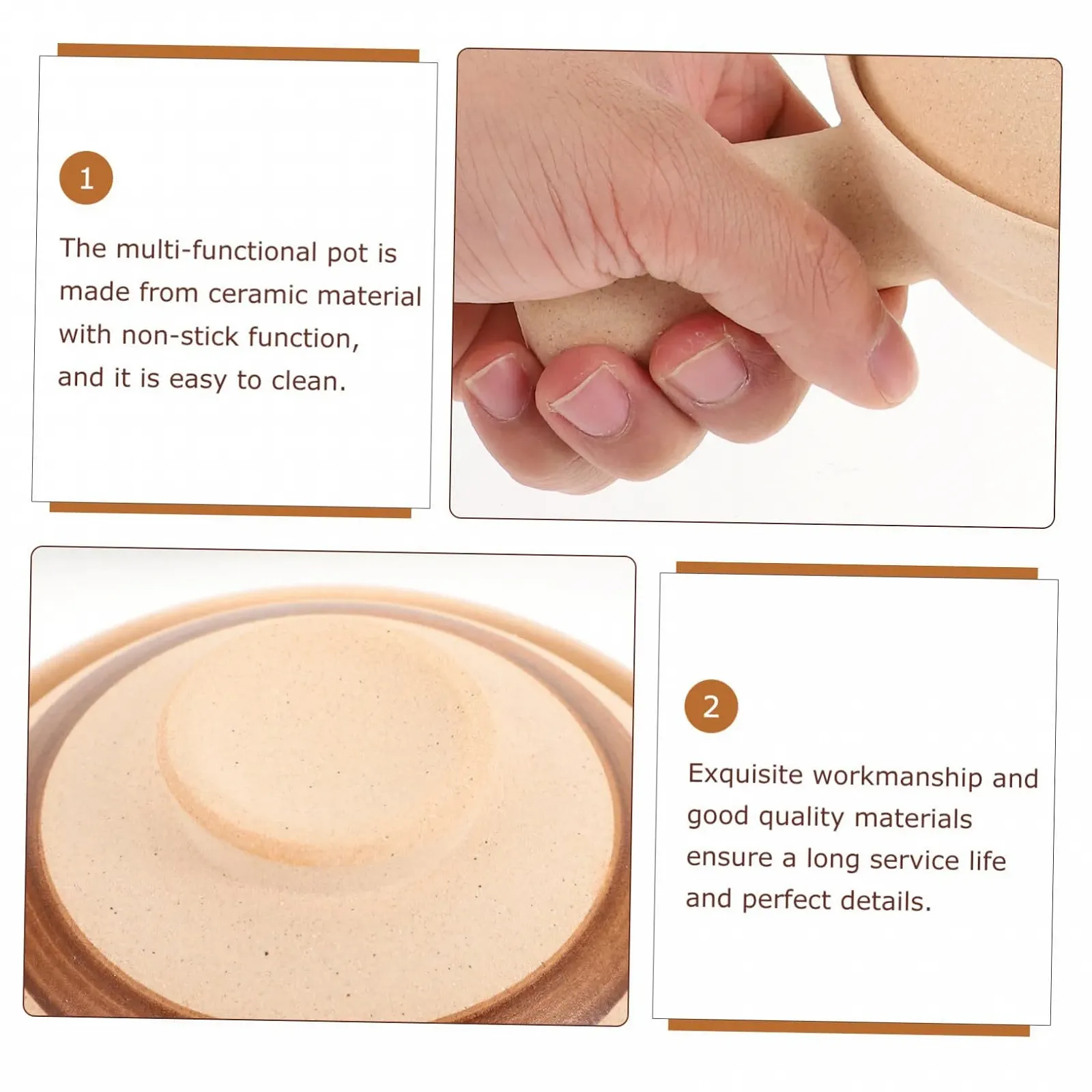 1

The multi-functional pot is made from ceramic material with non-stick function, and it is easy to clean.

2

Exquisite workmanship and good quality materials ensure a long service life and perfect details.