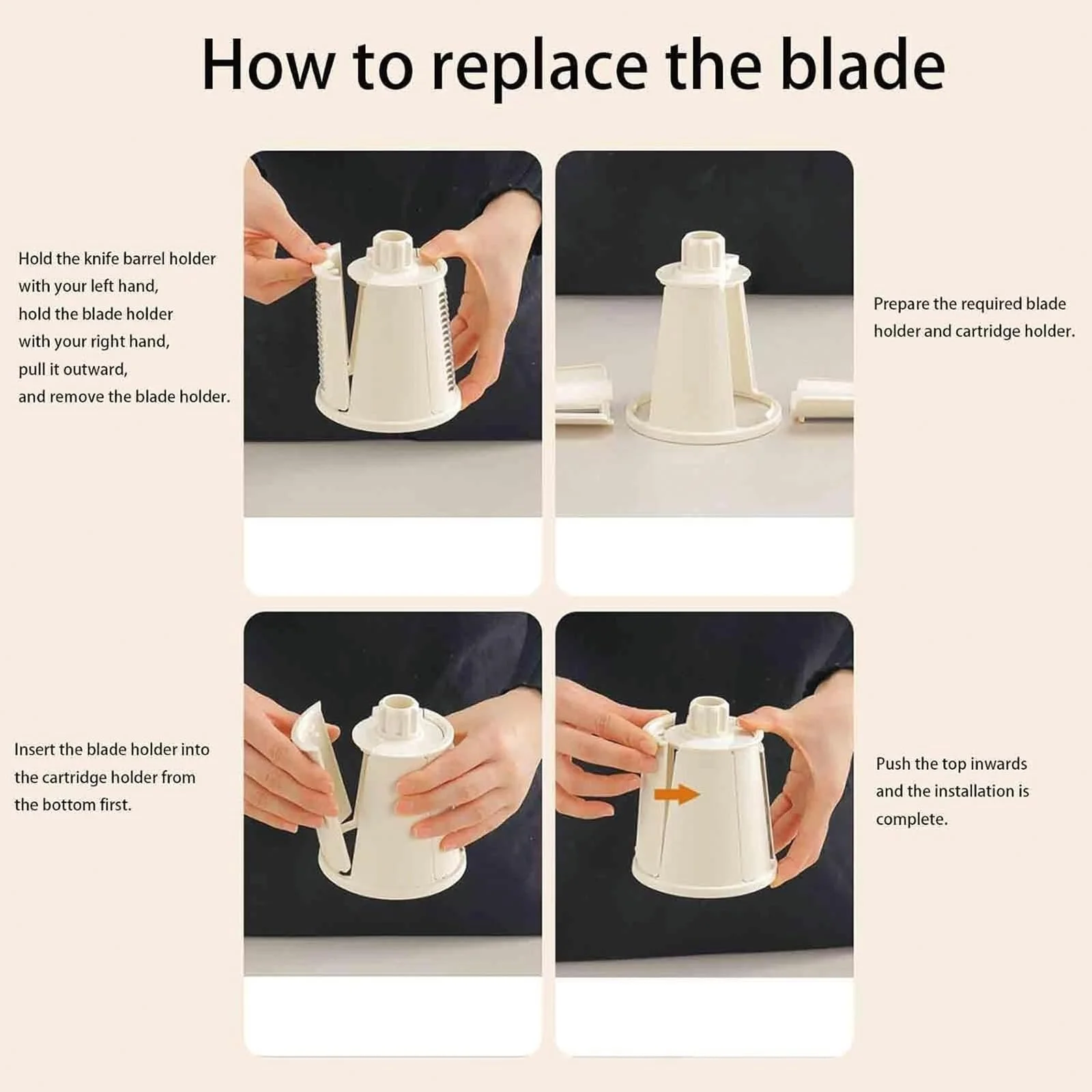 How to replace the blade

Hold the knife barrel holder with your left hand, hold the blade holder with your right hand, pull it outward, and remove the blade holder.

Prepare the required blade holder and cartridge holder.

Insert the blade holder into the cartridge holder from the bottom first.

Push the top inwards and the installation is complete.