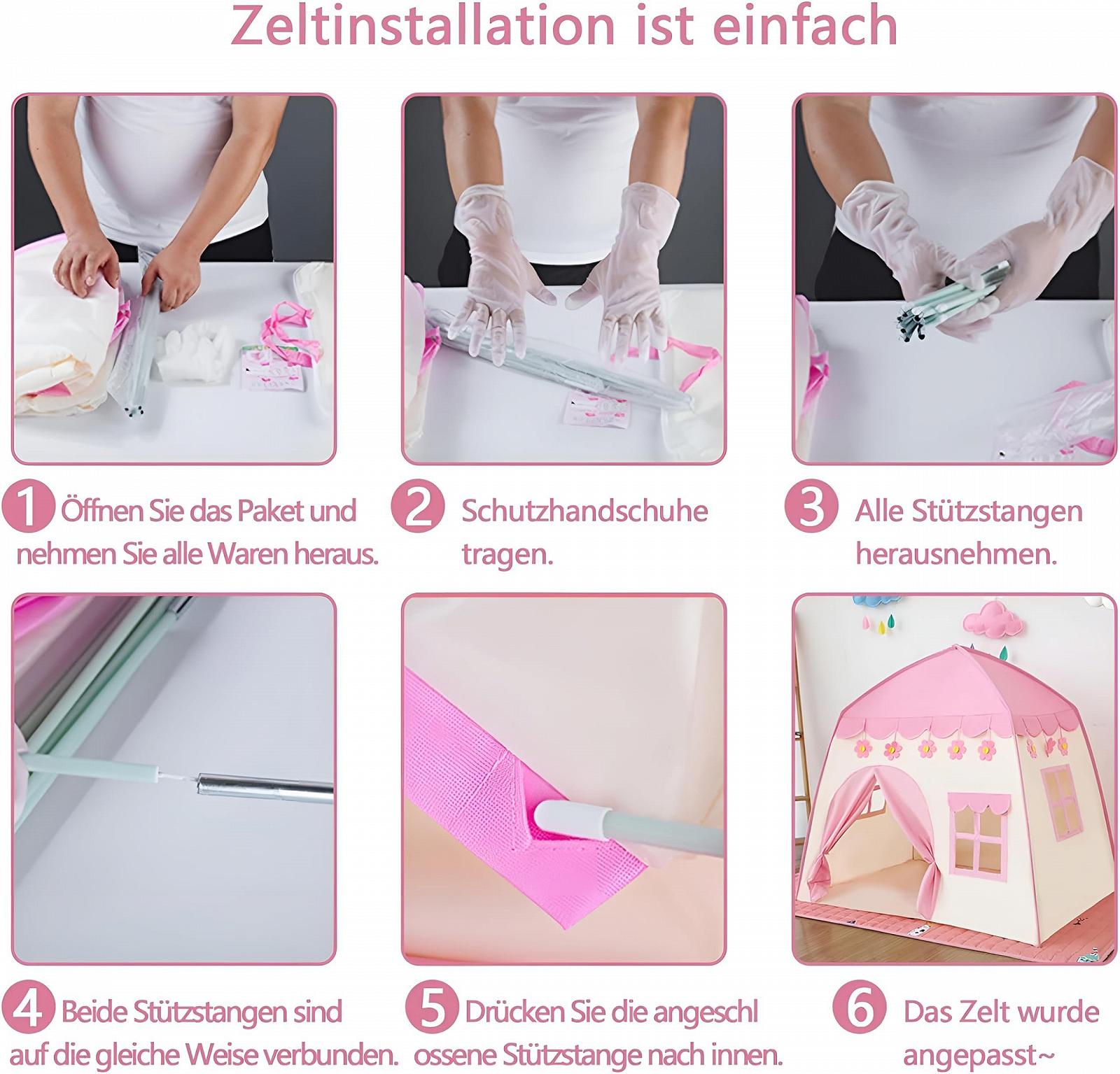 Zeltinstallation ist einfach

1 Öffnen Sie das Paket und nehmen Sie alle Waren heraus.

2 Schutzhandschuhe tragen.

3 Alle Stützstangen herausnehmen.

4 Beide Stützstangen sind auf die gleiche Weise verbunden.

5 Drücken Sie die angeschl ossene Stützstange nach innen.

6 Das Zelt wurde angepasst~