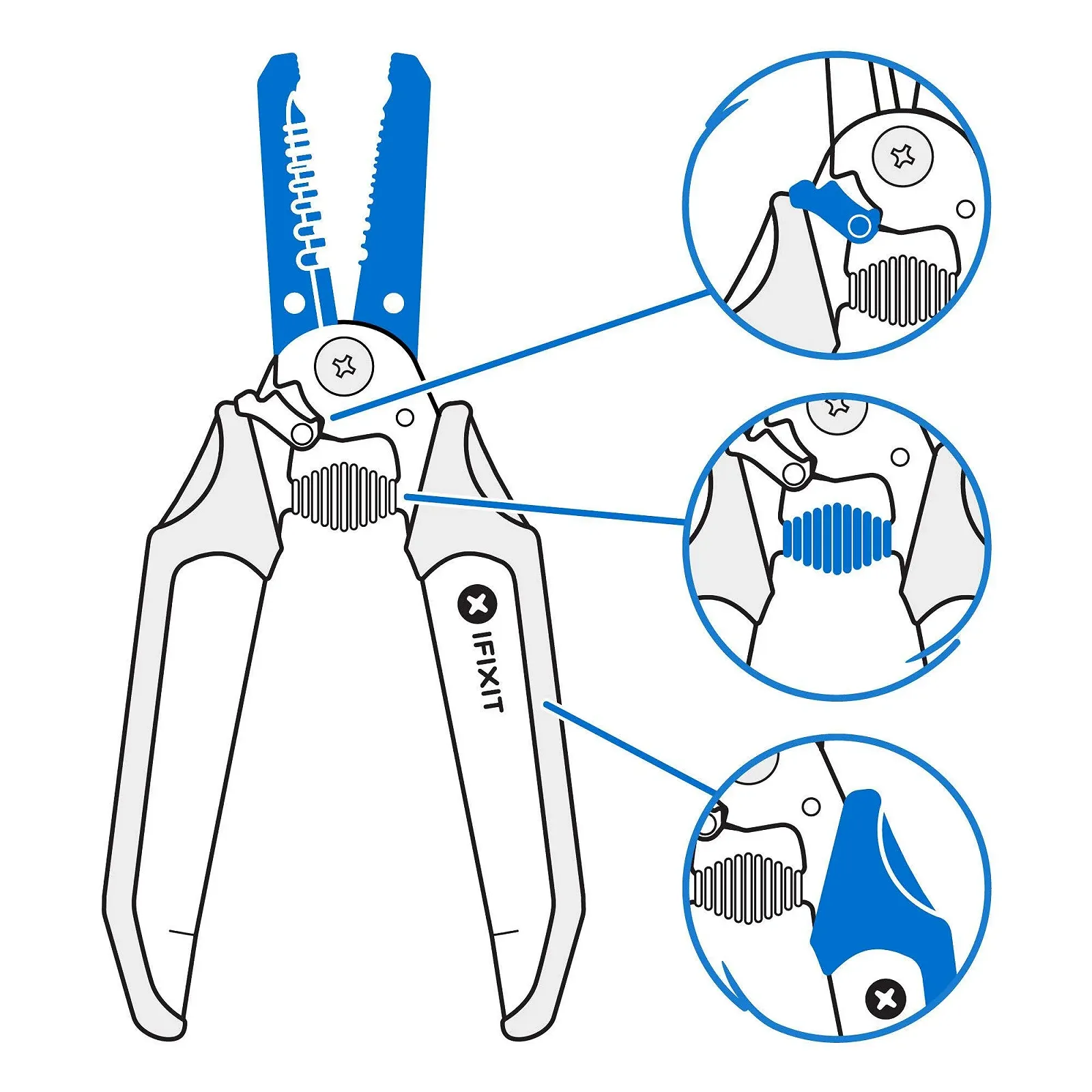 IFIXIT